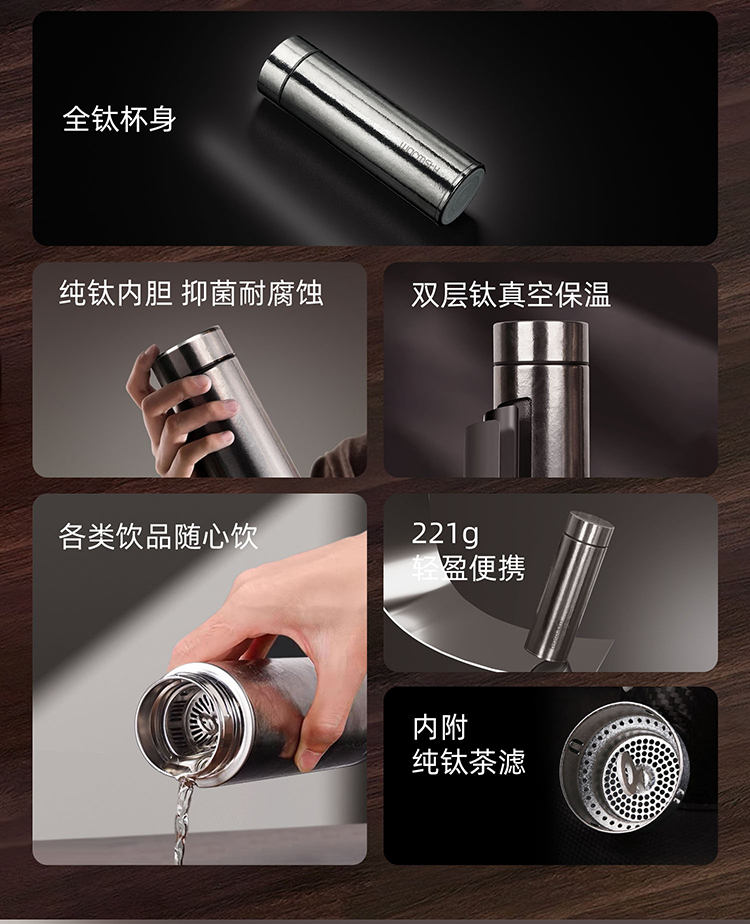 全钛杯身

纯钛内胆 抑菌耐腐蚀

双层钛真空保温

各类饮品随心饮

221g
轻盈便携

内附
纯钛茶滤