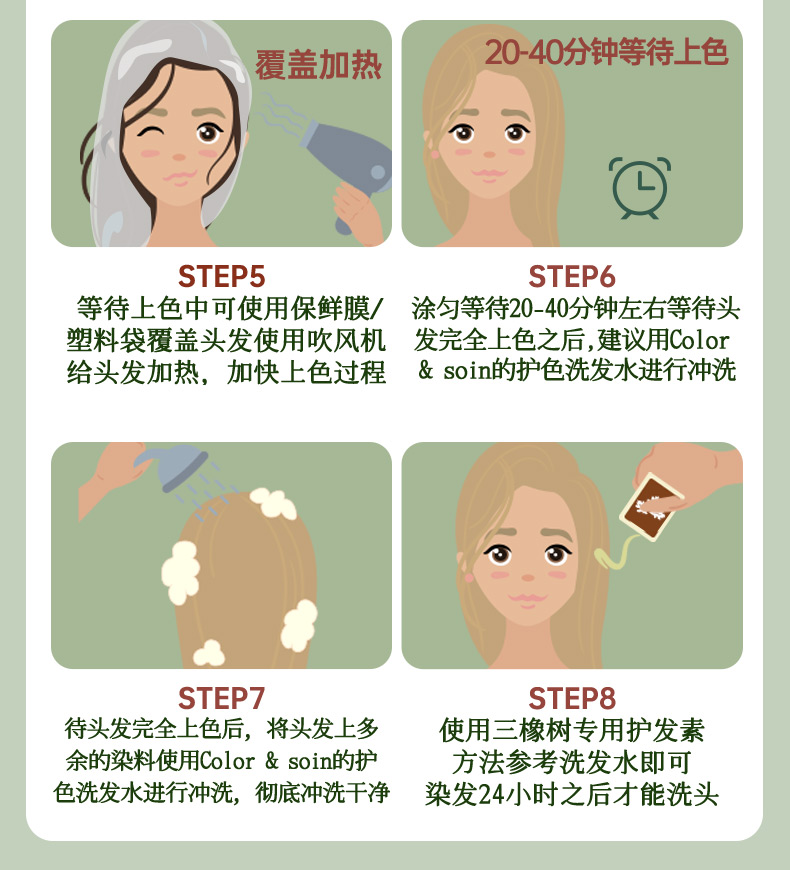 覆盖加热

STEP5
等待上色中可使用保鲜膜/塑料袋覆盖头发使用吹风机给头发加热，加快上色过程

20-40分钟等待上色

STEP6
涂匀等待20-40分钟左右等待头发完全上色之后,建议用Color & soin的护色洗发水进行冲洗

STEP7
待头发完全上色后，将头发上多余的染料使用Color & soin的护色洗发水进行冲洗，彻底冲洗干净

STEP8
使用三橡树专用护发素
方法参考洗发水即可
染发24小时之后才能洗头