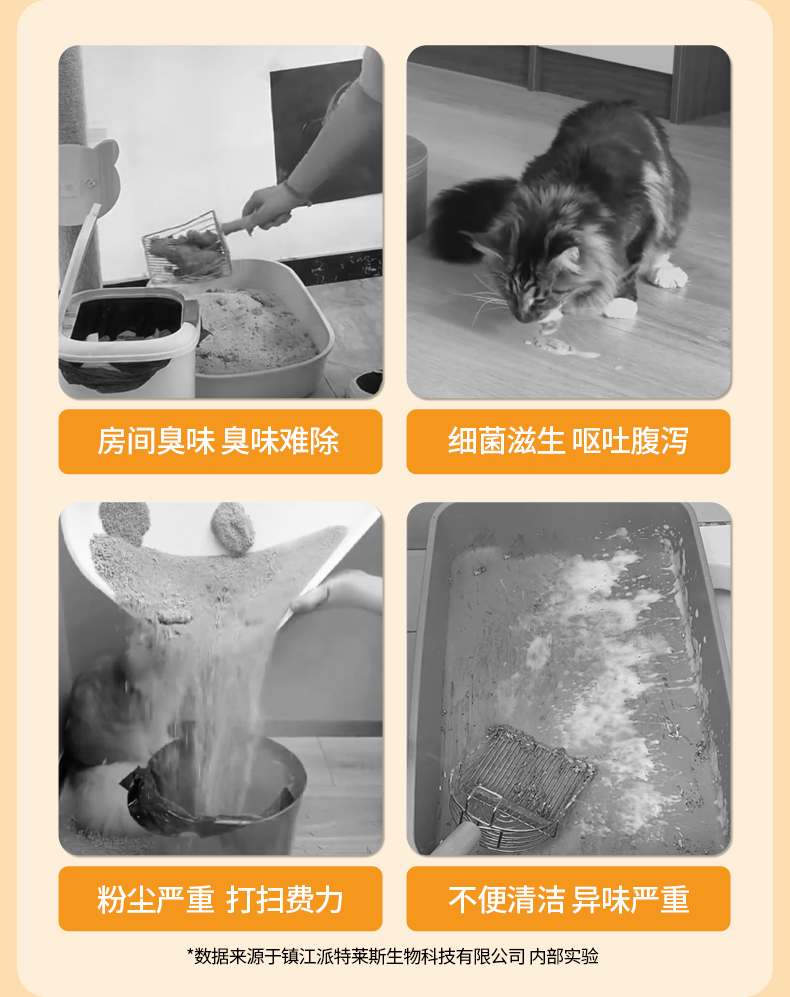 房间臭味 臭味难除

细菌滋生 呕吐腹泻

粉尘严重 打扫费力

不便清洁 异味严重

*数据来源于镇江派特莱斯生物科技有限公司 内部实验