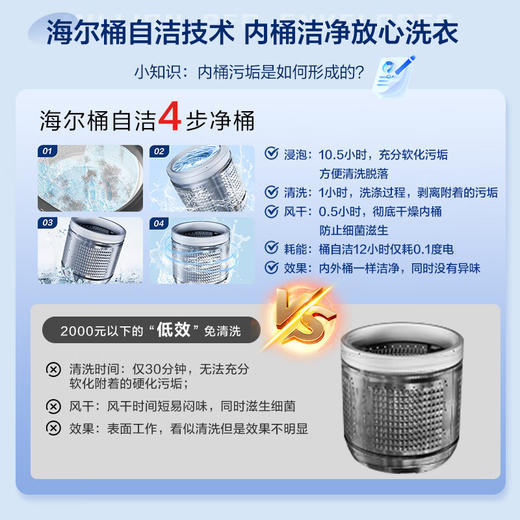 海尔桶自洁技术 内桶洁净放心洗衣

小知识：内桶污垢是如何形成的?

海尔桶自洁4步净桶

01
02
03
04

浸泡：10.5小时，充分软化污垢
方便清洗脱落

清洗：1小时，洗涤过程，剥离附着的污垢

风干：0.5小时，彻底干燥内桶
防止细菌滋生

耗能：桶自洁12小时仅耗0.1度电

效果：内外桶一样洁净，同时没有异味

VS

2000元以下的“低效”免清洗

清洗时间：仅30分钟，无法充分软化附着的硬化污垢；

风干：风干时间短易闷味，同时滋生细菌

效果：表面工作，看似清洗但是效果不明显