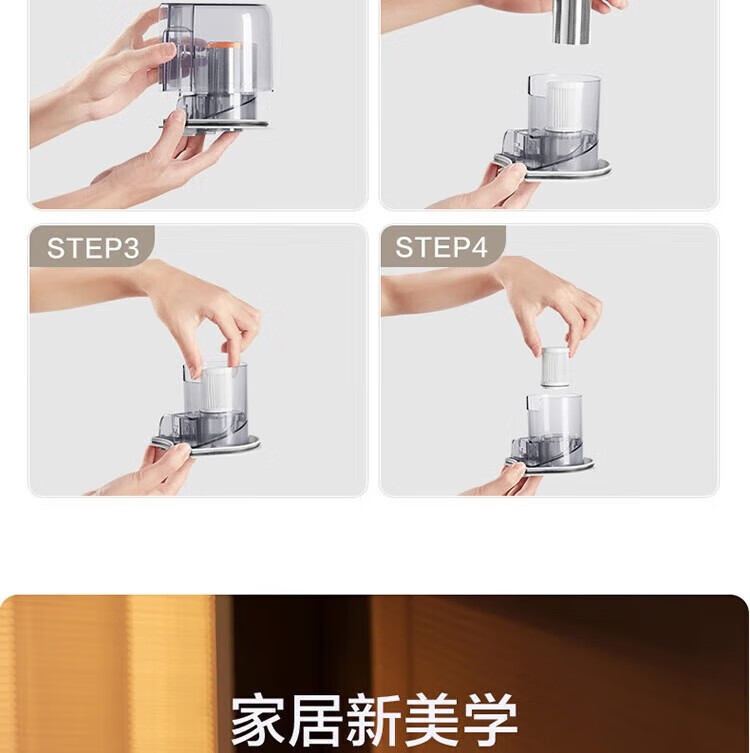 STEP3

STEP4

家居新美学