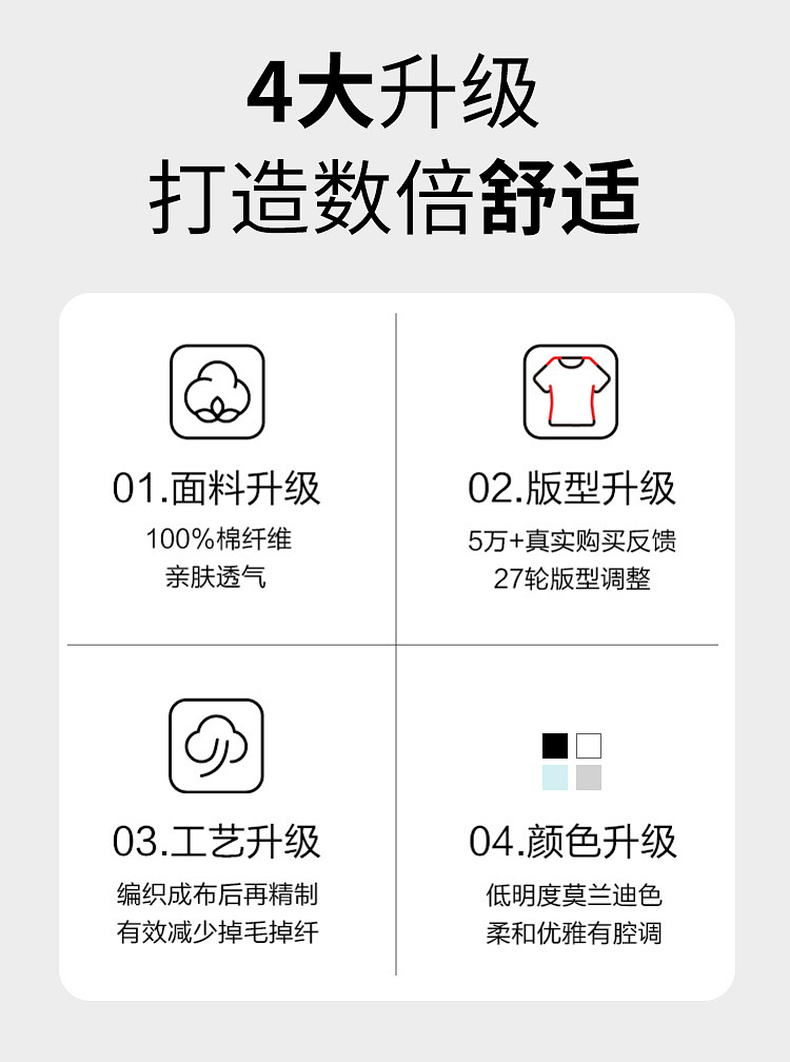 4大升级
打造数倍舒适

01.面料升级
100%棉纤维
亲肤透气

02.版型升级
5万+真实购买反馈
27轮版型调整

03.工艺升级
编织成布后再精制
有效减少掉毛掉纤

04.颜色升级
低明度莫兰迪色
柔和优雅有腔调