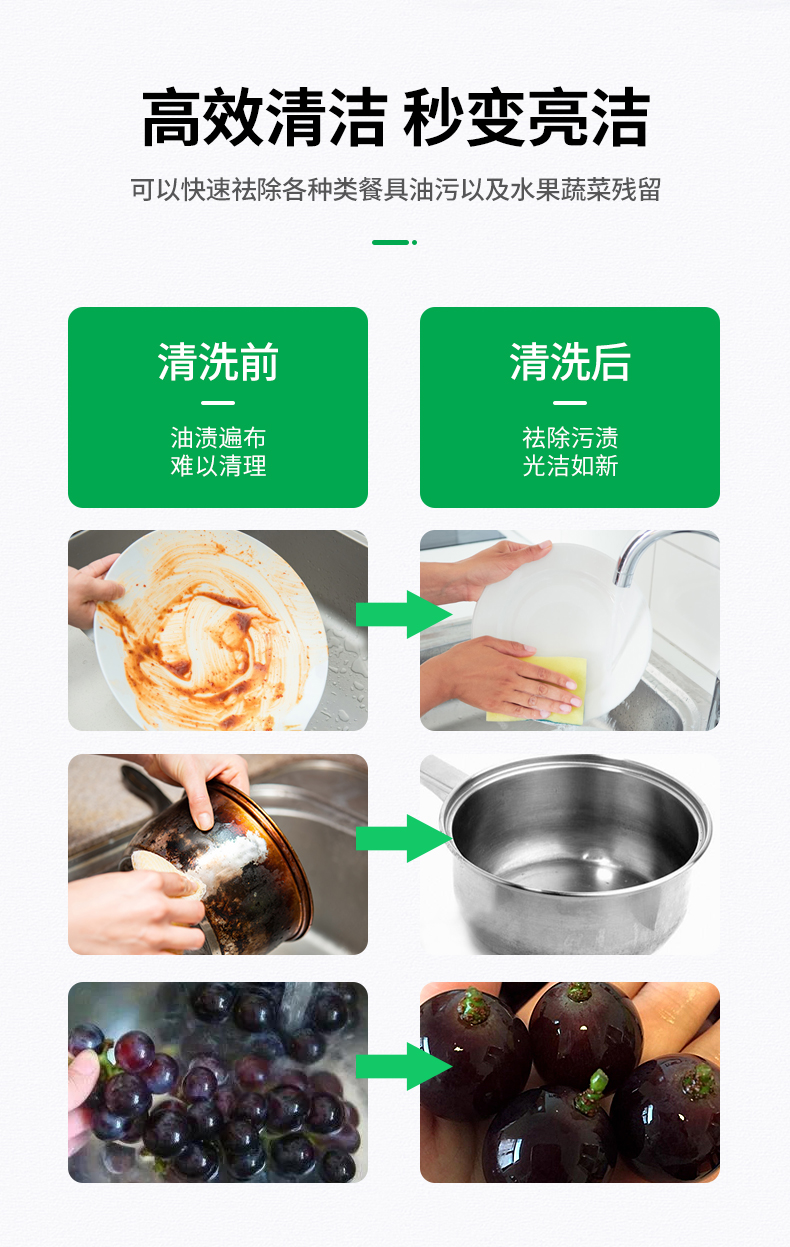 高效清洁 秒变亮洁

可以快速祛除各种类餐具油污以及水果蔬菜残留

清洗前

油渍遍布
难以清理

清洗后

祛除污渍
光洁如新