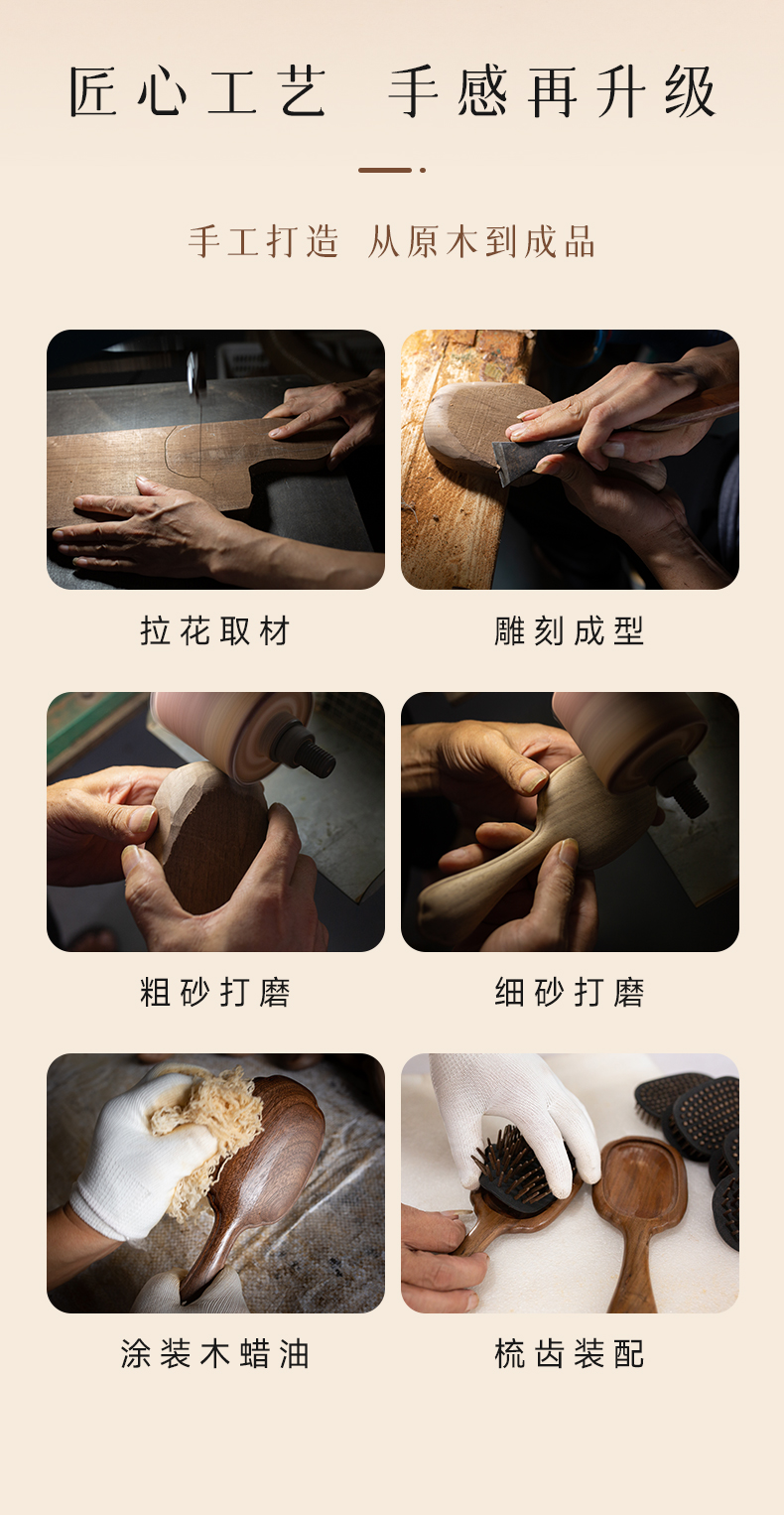 匠心工艺 手感再升级

手工打造 从原木到成品

拉花取材

雕刻成型

粗砂打磨

细砂打磨

涂装木蜡油

梳齿装配