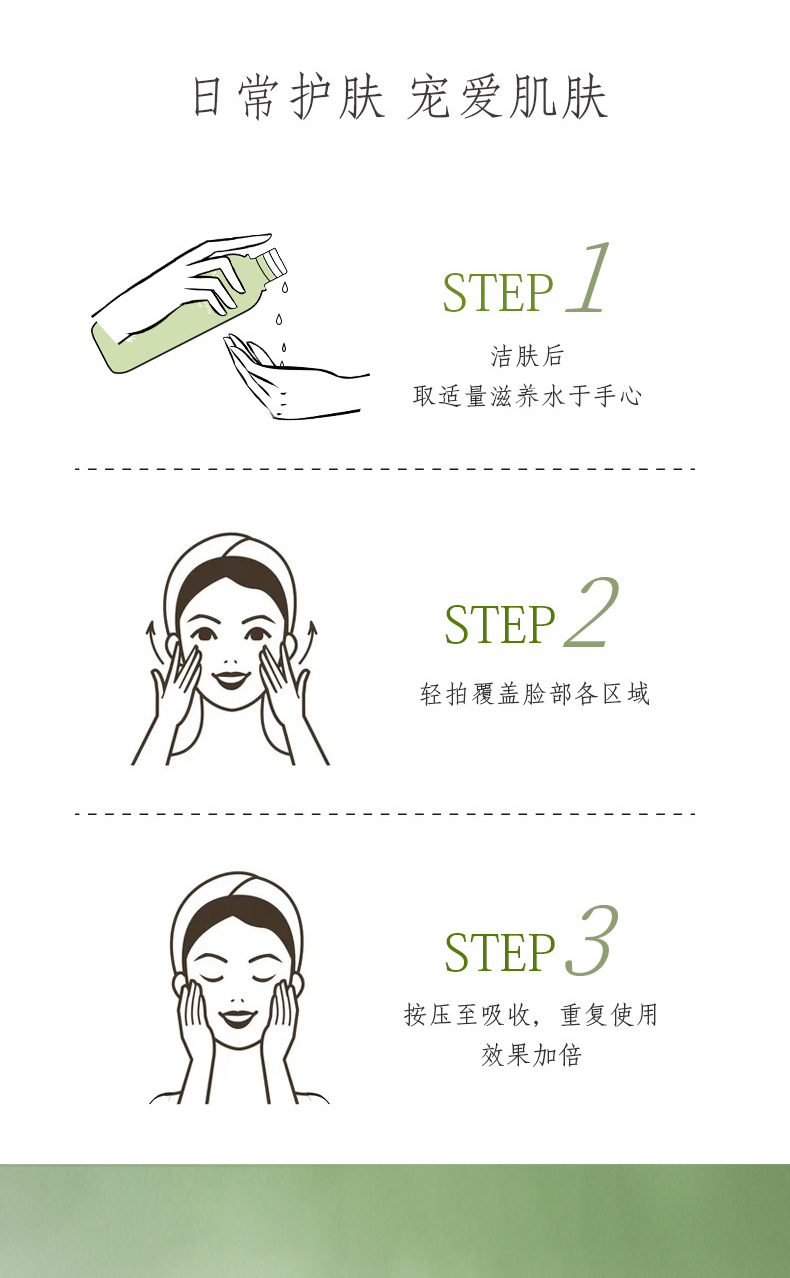 日常护肤 宠爱肌肤

STEP 1
洁肤后
取适量滋养水于手心

STEP 2
轻拍覆盖脸部各区域

STEP 3
按压至吸收，重复使用
效果加倍