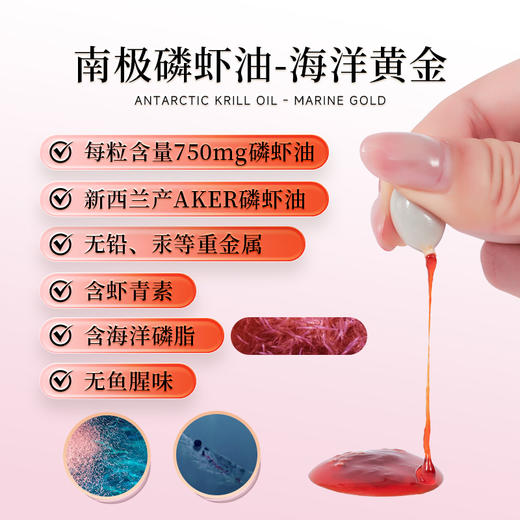 南极磷虾油-海洋黄金

ANTARCTIC KRILL OIL - MARINE GOLD

每粒含量750mg磷虾油

新西兰产AKER磷虾油

无铅、汞等重金属

含虾青素

含海洋磷脂

无鱼腥味