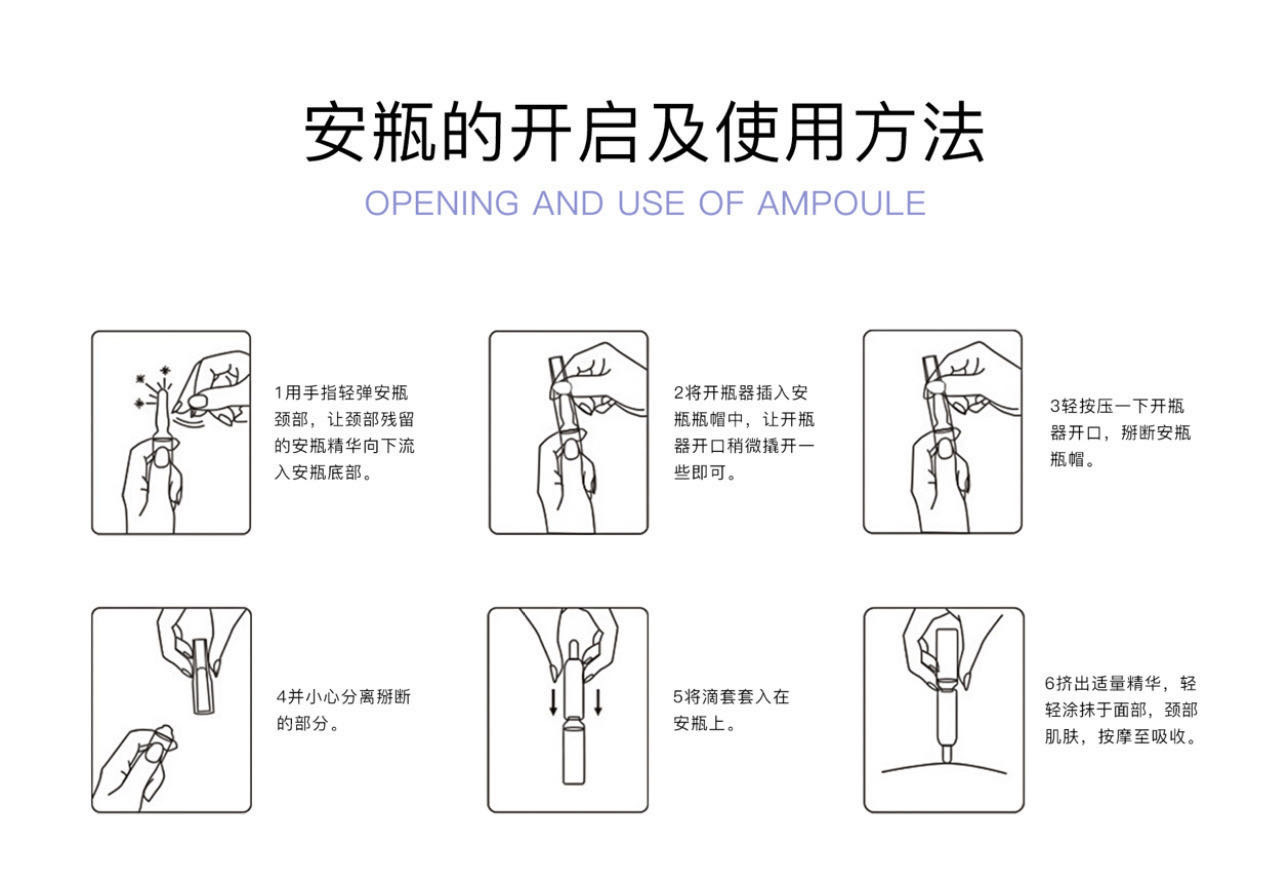 安瓶的开启及使用方法

OPENING AND USE OF AMPOULE

1用手指轻弹安瓶颈部，让颈部残留的安瓶精华向下流入安瓶底部。

2将开瓶器插入安瓶瓶帽中，让开瓶器开口稍微撬开一些即可。

3轻按压一下开瓶器开口，掰断安瓶瓶帽。

4并小心分离掰断的部分。

5将滴套套入在安瓶上。

6挤出适量精华，轻轻涂抹于面部，颈部肌肤，按摩至吸收。