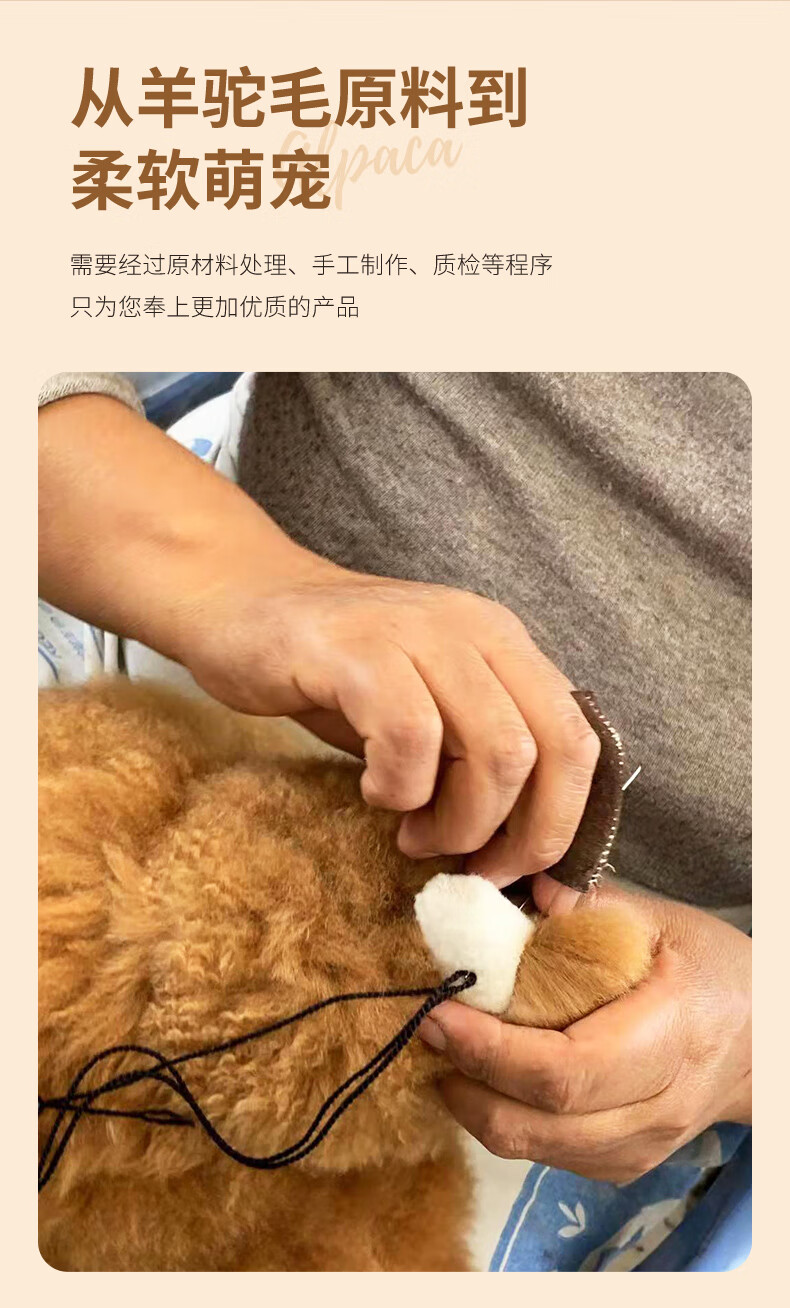 从羊驼毛原料到
柔软萌宠

Alpaca

需要经过原材料处理、手工制作、质检等程序
只为您奉上更加优质的产品