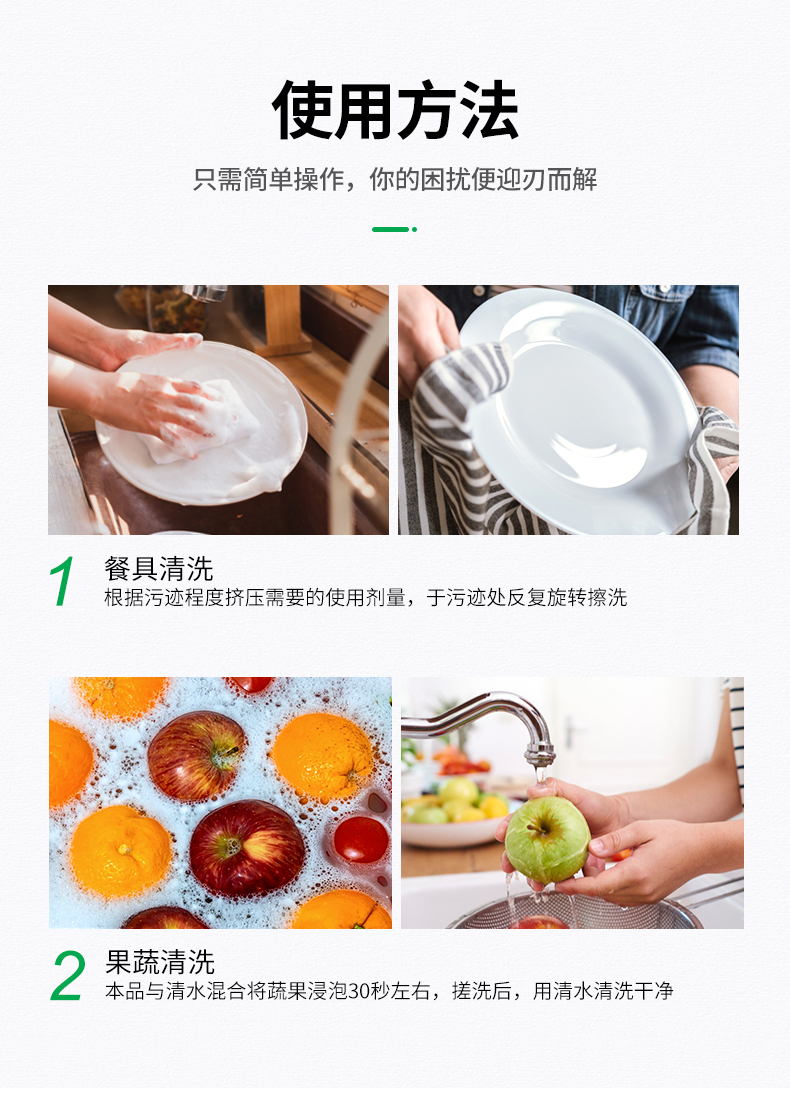 使用方法

只需简单操作，你的困扰便迎刃而解

1 餐具清洗

根据污迹程度挤压需要的使用剂量，于污迹处反复旋转擦洗

2 果蔬清洗

本品与清水混合将蔬果浸泡30秒左右，搓洗后，用清水清洗干净