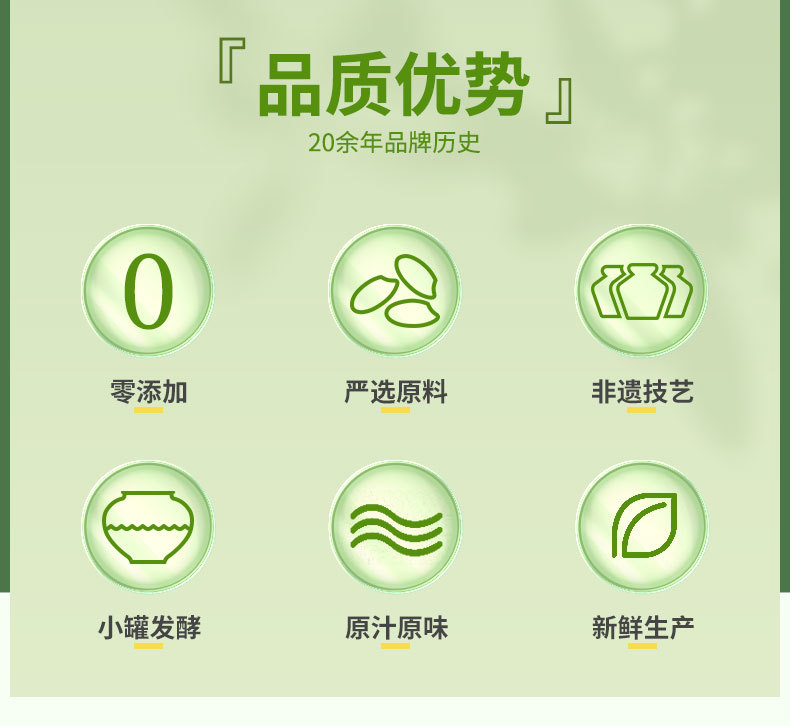 『品质优势』

20余年品牌历史

0

零添加

严选原料

非遗技艺

小罐发酵

原汁原味

新鲜生产