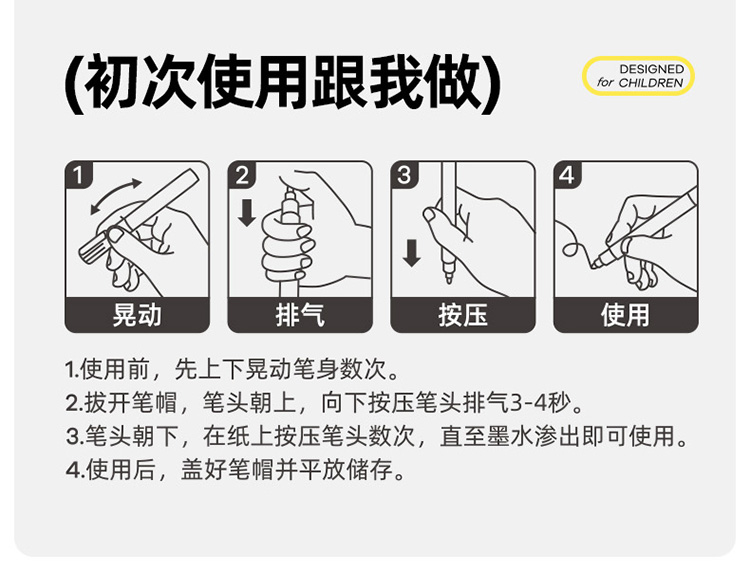 (初次使用跟我做)

DESIGNED for CHILDREN

1 晃动

2 排气

3 按压

4 使用

1.使用前，先上下晃动笔身数次。
2.拔开笔帽，笔头朝上，向下按压笔头排气3-4秒。
3.笔头朝下，在纸上按压笔头数次，直至墨水渗出即可使用。
4.使用后，盖好笔帽并平放储存。