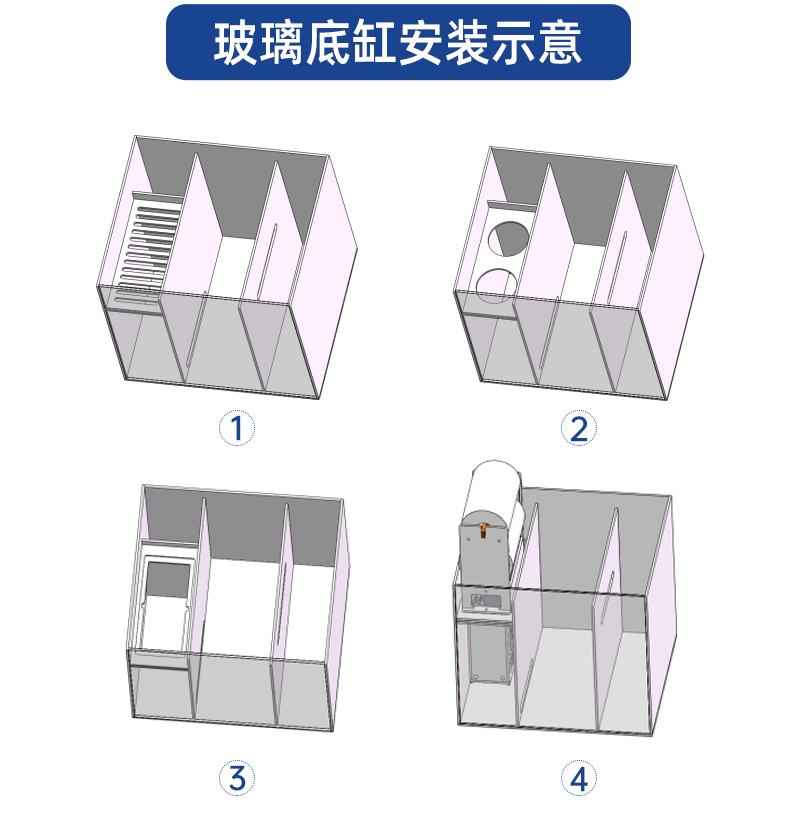 玻璃底缸安装示意

1

2

3

4