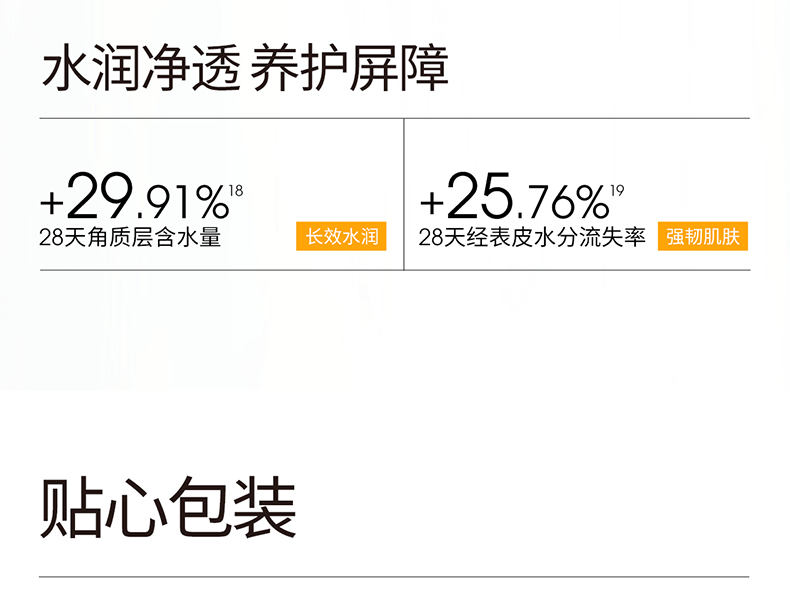 水润净透 养护屏障

+29.91%$^{18}$
28天角质层含水量
长效水润

+25.76%$^{19}$
28天经表皮水分流失率
强韧肌肤

贴心包装