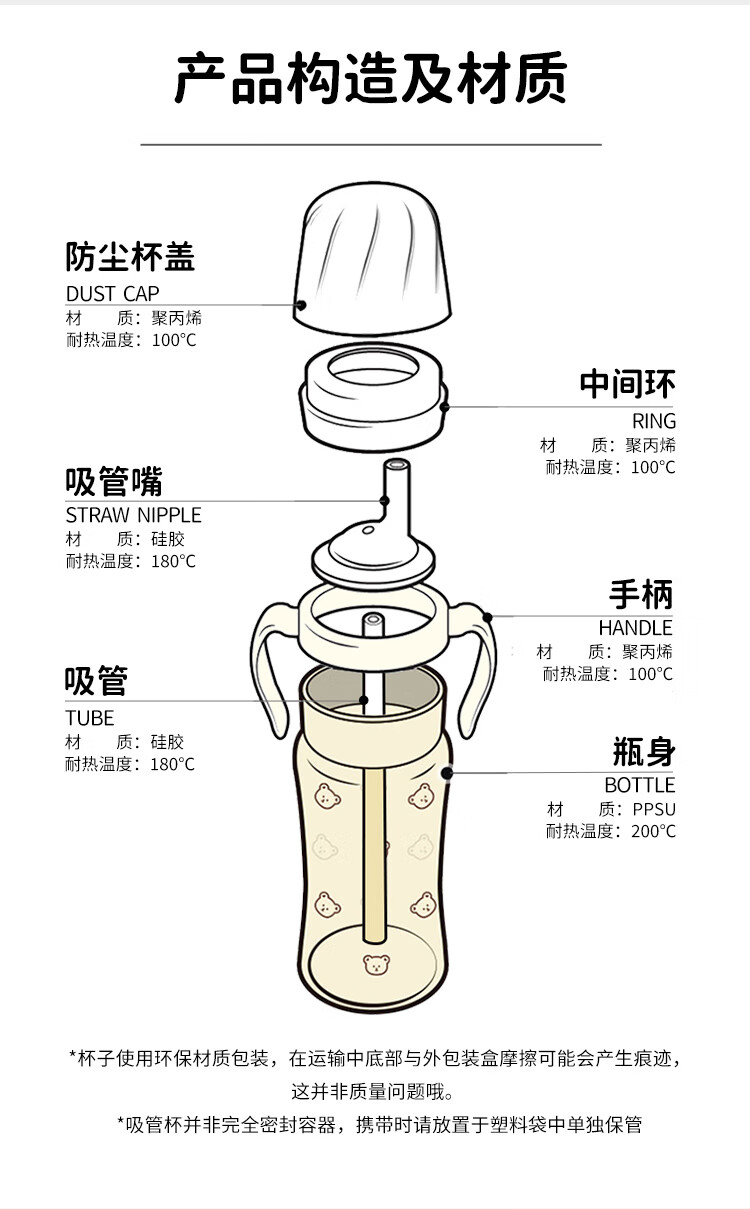 产品构造及材质

防尘杯盖
DUST CAP
材 质：聚丙烯
耐热温度：100°C

中间环
RING
材 质：聚丙烯
耐热温度：100°C

吸管嘴
STRAW NIPPLE
材 质：硅胶
耐热温度：180°C

手柄
HANDLE
材 质：聚丙烯
耐热温度：100°C

吸管
TUBE
材 质：硅胶
耐热温度：180°C

瓶身
BOTTLE
材 质：PPSU
耐热温度：200°C

*杯子使用环保材质包装，在运输中底部与外包装盒摩擦可能会产生痕迹，这并非质量问题哦。

*吸管杯并非完全密封容器，携带时请放置于塑料袋中单独保管