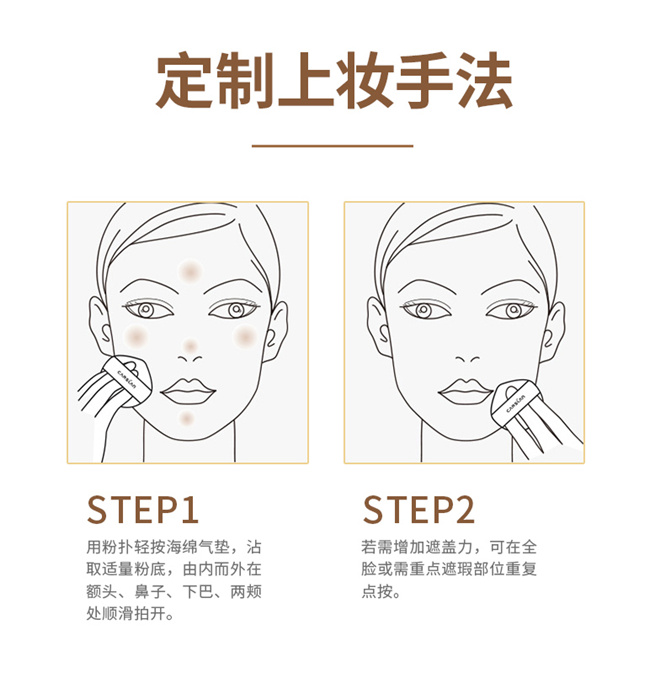 定制上妆手法

CARSLAN

CARSLAN

STEP1

用粉扑轻按海绵气垫，沾取适量粉底，由内而外在额头、鼻子、下巴、两颊处顺滑拍开。

STEP2

若需增加遮盖力，可在全脸或需重点遮瑕部位重复点按。