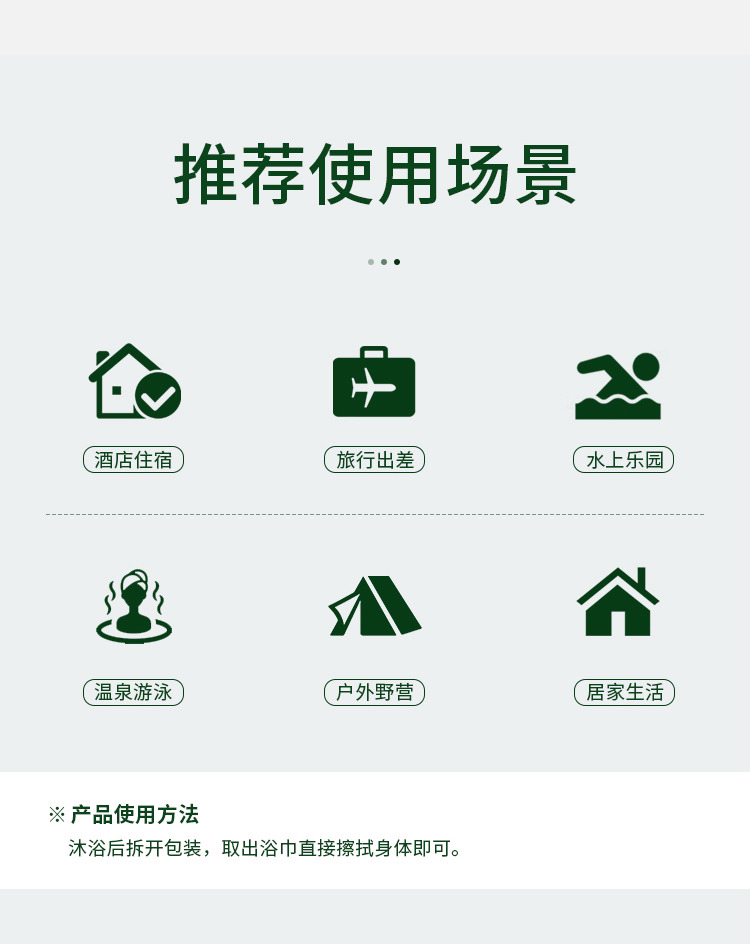 推荐使用场景

酒店住宿

旅行出差

水上乐园

温泉游泳

户外野营

居家生活

※ 产品使用方法

沐浴后拆开包装，取出浴巾直接擦拭身体即可。