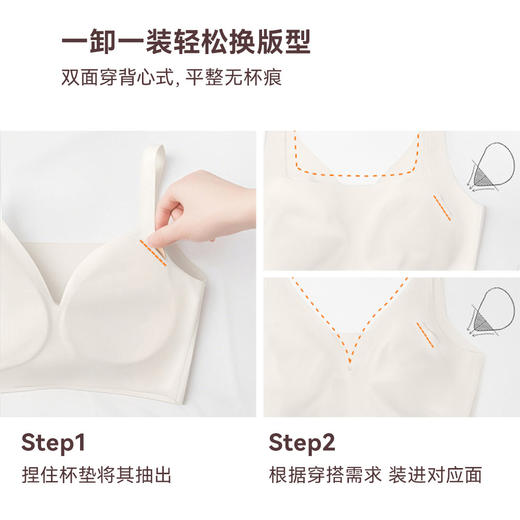 一卸一装轻松换版型
双面穿背心式, 平整无杯痕

Step1
捏住杯垫将其抽出

Step2
根据穿搭需求 装进对应面