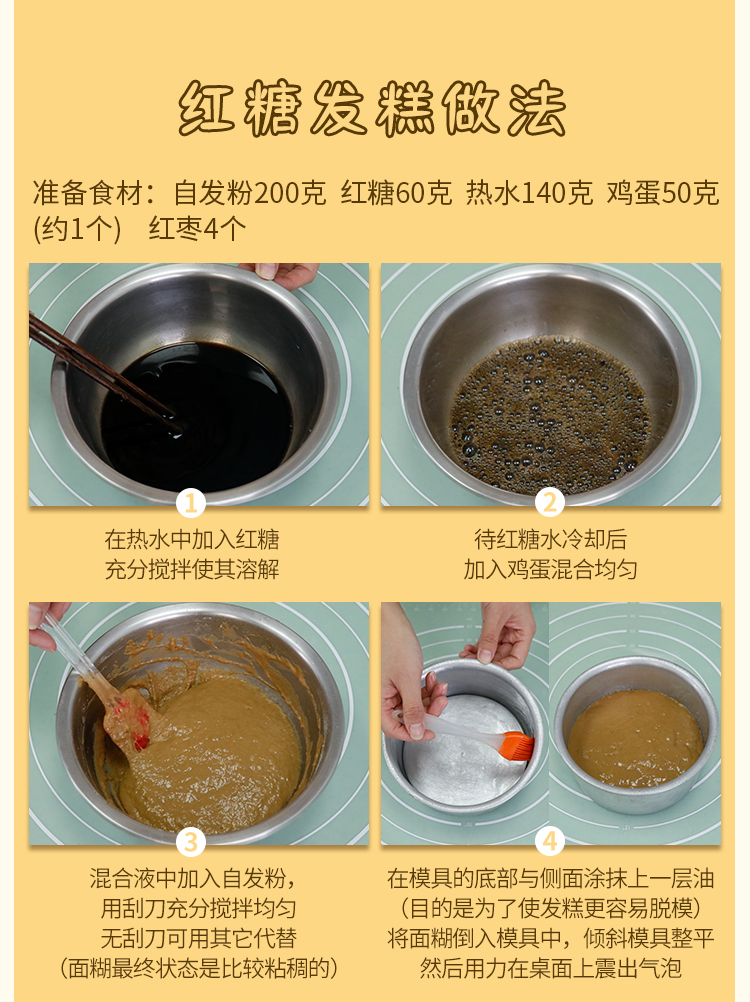 红糖发糕做法

准备食材：自发粉200克 红糖60克 热水140克 鸡蛋50克（约1个） 红枣4个

1
在热水中加入红糖
充分搅拌使其溶解

2
待红糖水冷却后
加入鸡蛋混合均匀

3
混合液中加入自发粉，
用刮刀充分搅拌均匀
无刮刀可用其它代替
（面糊最终状态是比较粘稠的）

4
在模具的底部与侧面涂抹上一层油
（目的是为了使发糕更容易脱模）
将面糊倒入模具中，倾斜模具整平
然后用力在桌面上震出气泡