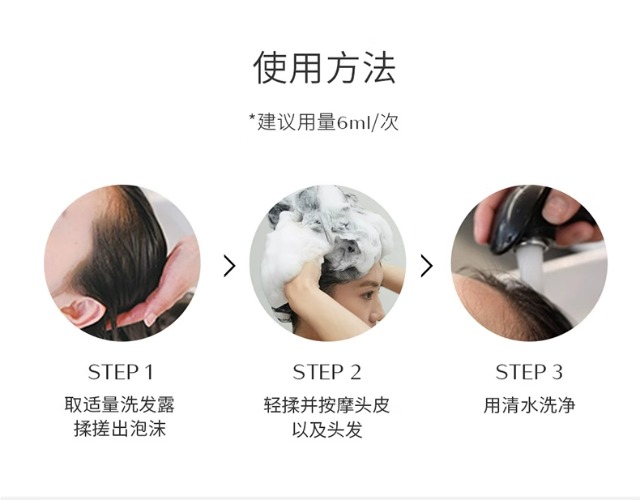 使用方法

*建议用量6ml/次

STEP 1
取适量洗发露
揉搓出泡沫

STEP 2
轻揉并按摩头皮
以及头发

STEP 3
用清水洗净