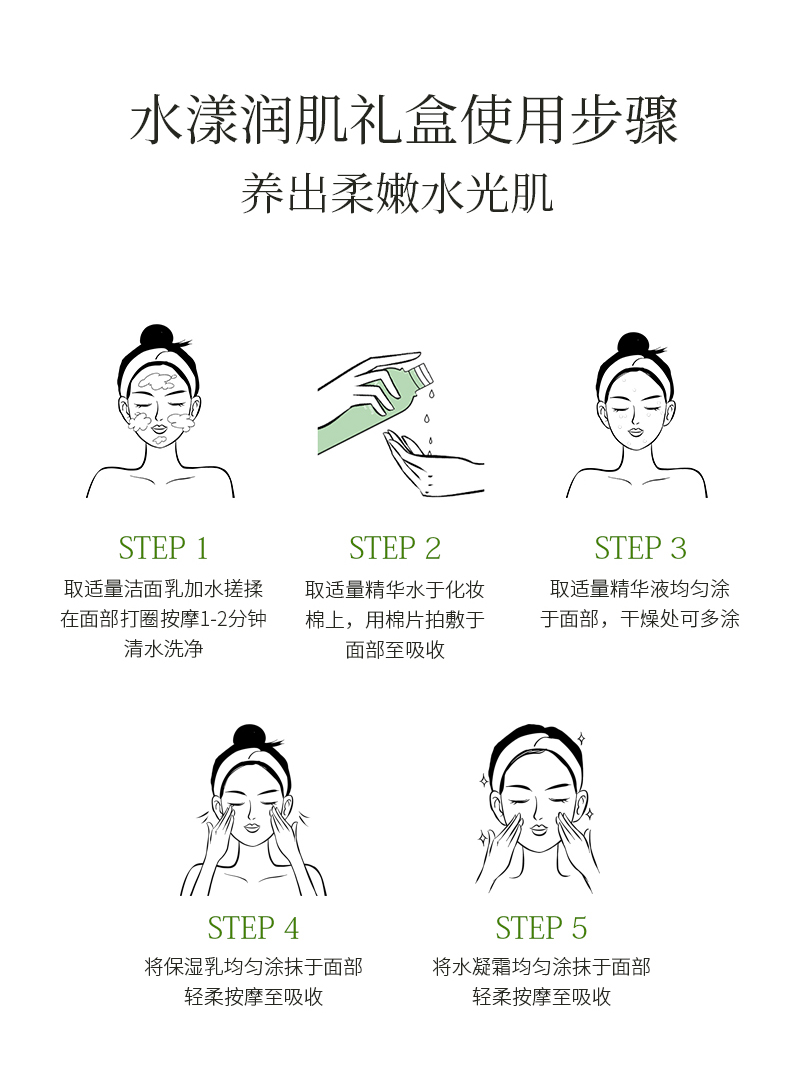 水漾润肌礼盒使用步骤
养出柔嫩水光肌

STEP 1
取适量洁面乳加水搓揉在面部打圈按摩1-2分钟清水洗净

STEP 2
取适量精华水于化妆棉上，用棉片拍敷于面部至吸收

STEP 3
取适量精华液均匀涂于面部，干燥处可多涂

STEP 4
将保湿乳均匀涂抹于面部轻柔按摩至吸收

STEP 5
将水凝霜均匀涂抹于面部轻柔按摩至吸收