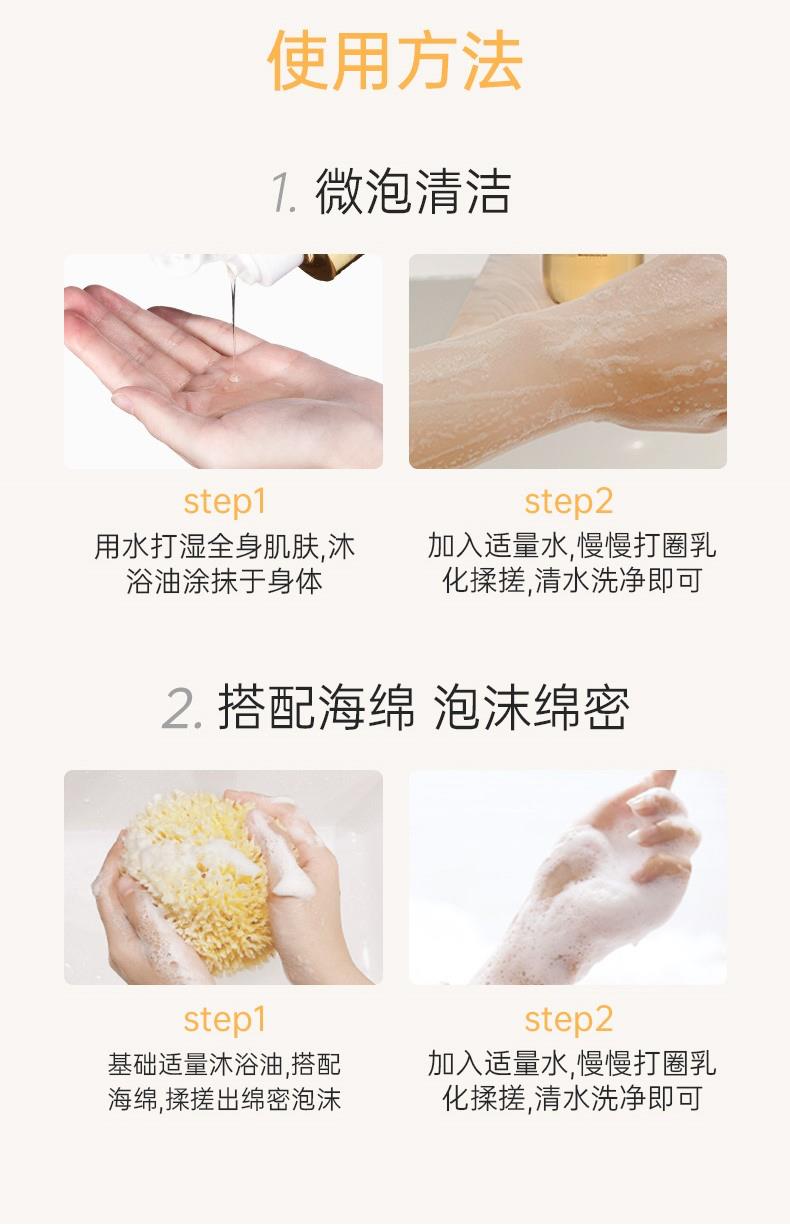 使用方法

1. 微泡清洁

step1
用水打湿全身肌肤,沐浴油涂抹于身体

step2
加入适量水,慢慢打圈乳化揉搓,清水洗净即可

2. 搭配海绵 泡沫绵密

step1
基础适量沐浴油,搭配海绵,揉搓出绵密泡沫

step2
加入适量水,慢慢打圈乳化揉搓,清水洗净即可