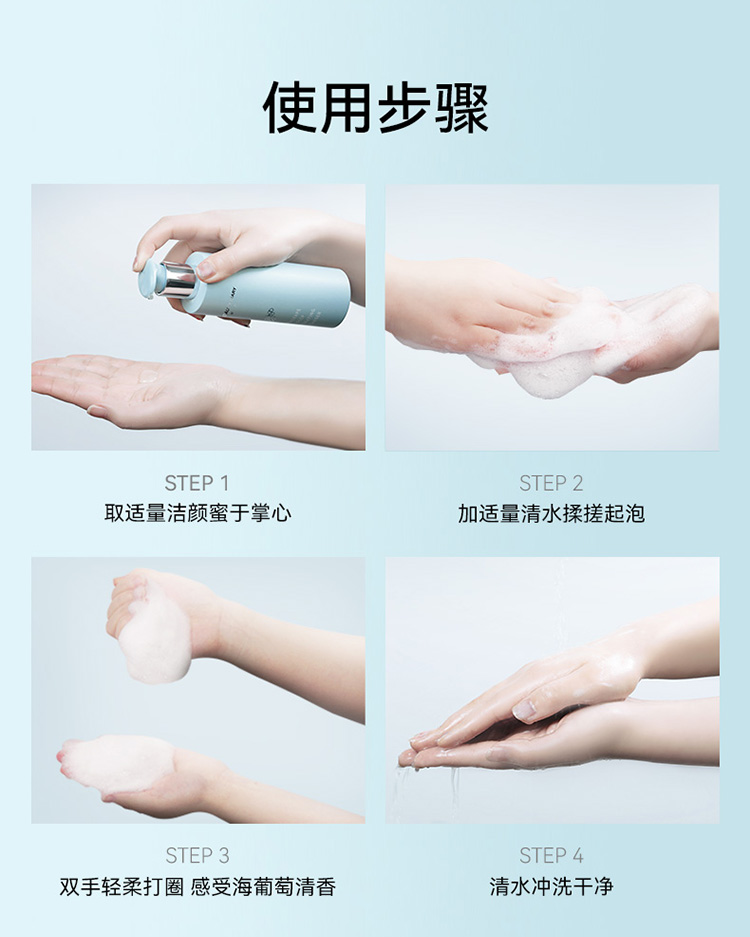 使用步骤

STEP 1
取适量洁颜蜜于掌心

STEP 2
加适量清水揉搓起泡

STEP 3
双手轻柔打圈 感受海葡萄清香

STEP 4
清水冲洗干净