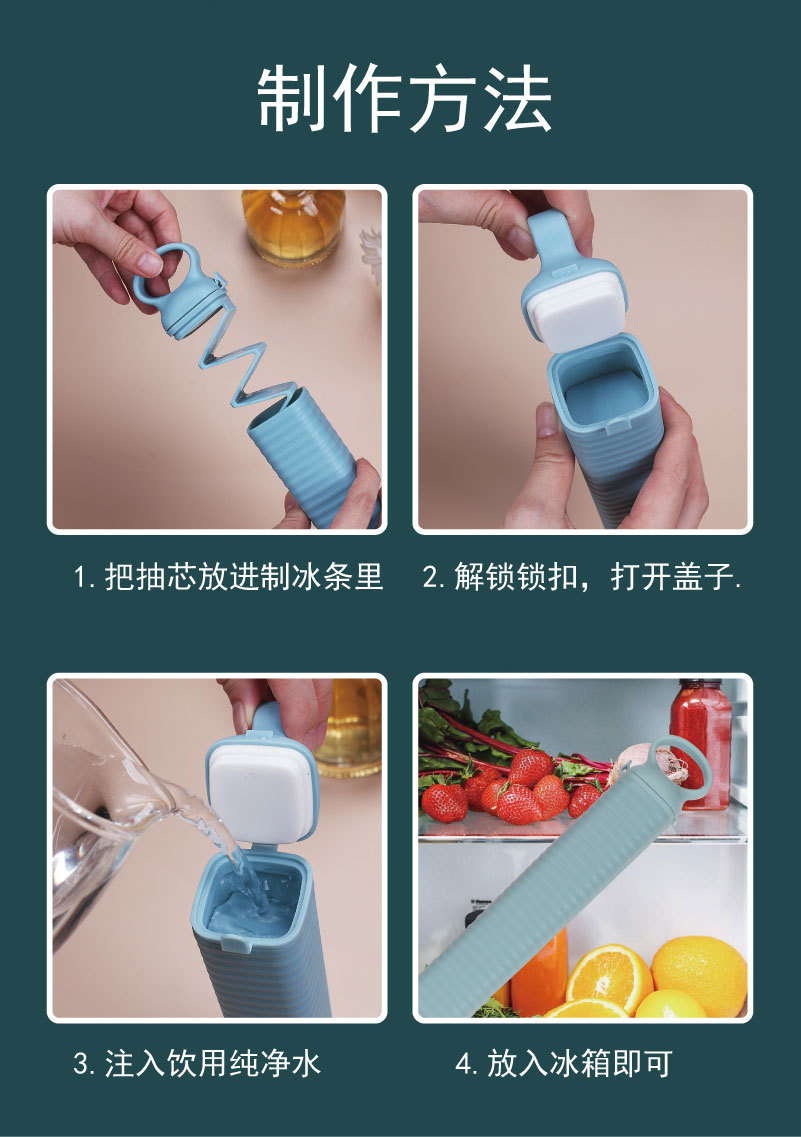 制作方法

1. 把抽芯放进制冰条里

2. 解锁锁扣，打开盖子.

3. 注入饮用纯净水

4. 放入冰箱即可