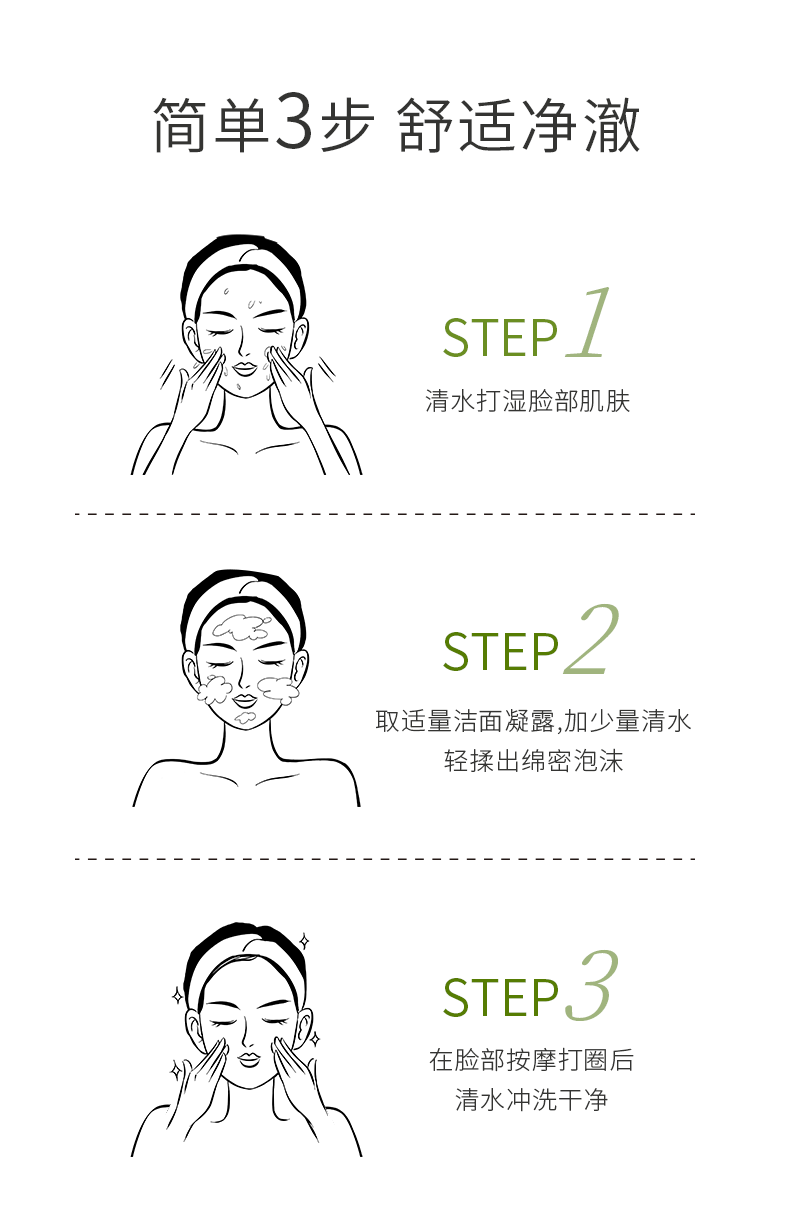 简单3步 舒适净澈

STEP 1
清水打湿脸部肌肤

STEP 2
取适量洁面凝露,加少量清水
轻揉出绵密泡沫

STEP 3
在脸部按摩打圈后
清水冲洗干净