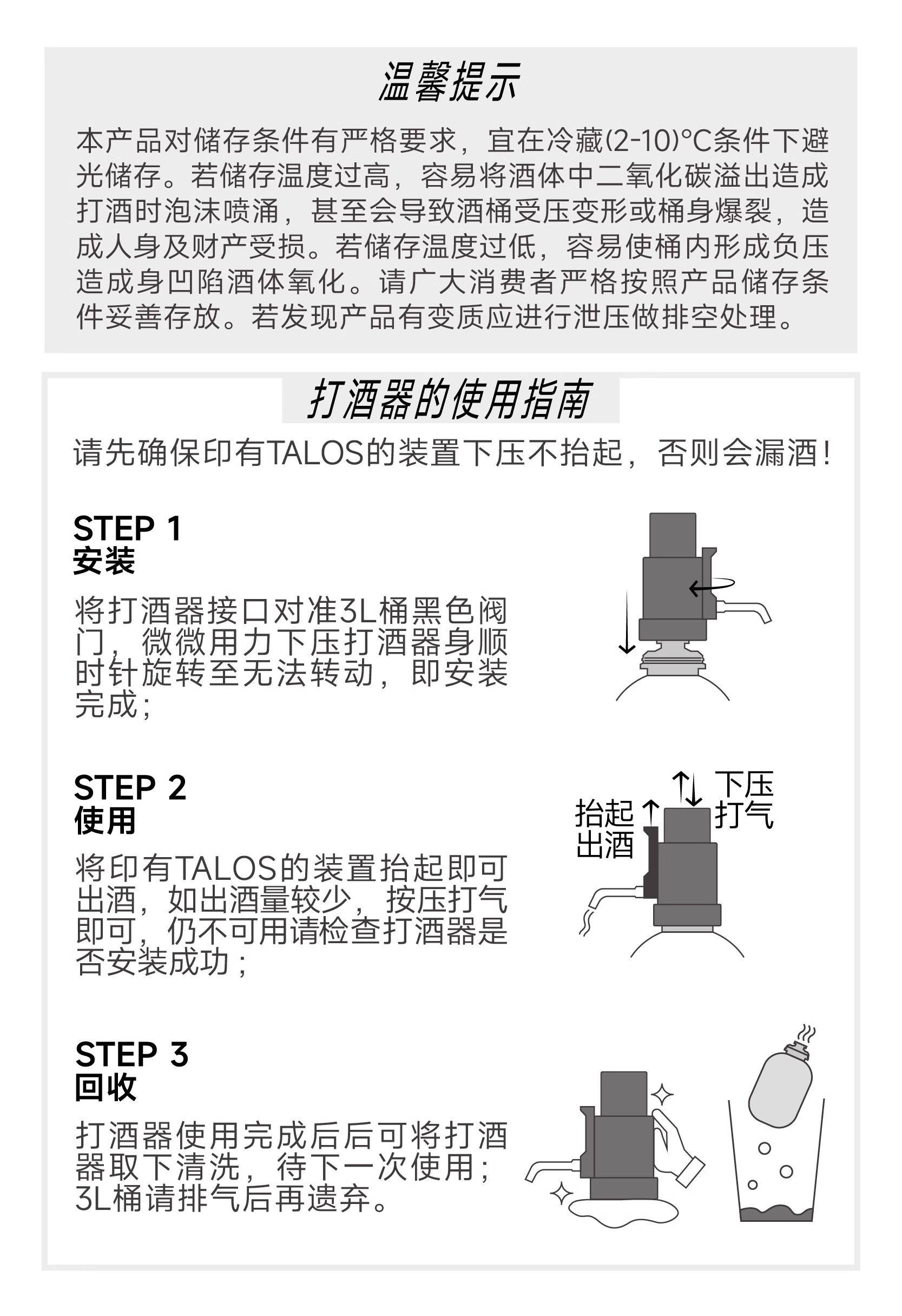 温馨提示

本产品对储存条件有严格要求，宜在冷藏(2-10)°C条件下避光储存。若储存温度过高，容易将酒体中二氧化碳溢出造成打酒时泡沫喷涌，甚至会导致酒桶受压变形或桶身爆裂，造成人身及财产受损。若储存温度过低，容易使桶内形成负压造成身凹陷酒体氧化。请广大消费者严格按照产品储存条件妥善存放。若发现产品有变质应进行泄压做排空处理。

打酒器的使用指南

请先确保印有TALOS的装置下压不抬起，否则会漏酒！

STEP 1
安装

将打酒器接口对准3L桶黑色阀门，微微用力下压打酒器身顺时针旋转至无法转动，即安装完成；

STEP 2
使用

将印有TALOS的装置抬起即可出酒，如出酒量较少，按压打气即可，仍不可用请检查打酒器是否安装成功；

抬起出酒
下压打气

STEP 3
回收

打酒器使用完成后后可将打酒器取下清洗，待下一次使用；3L桶请排气后再遗弃。