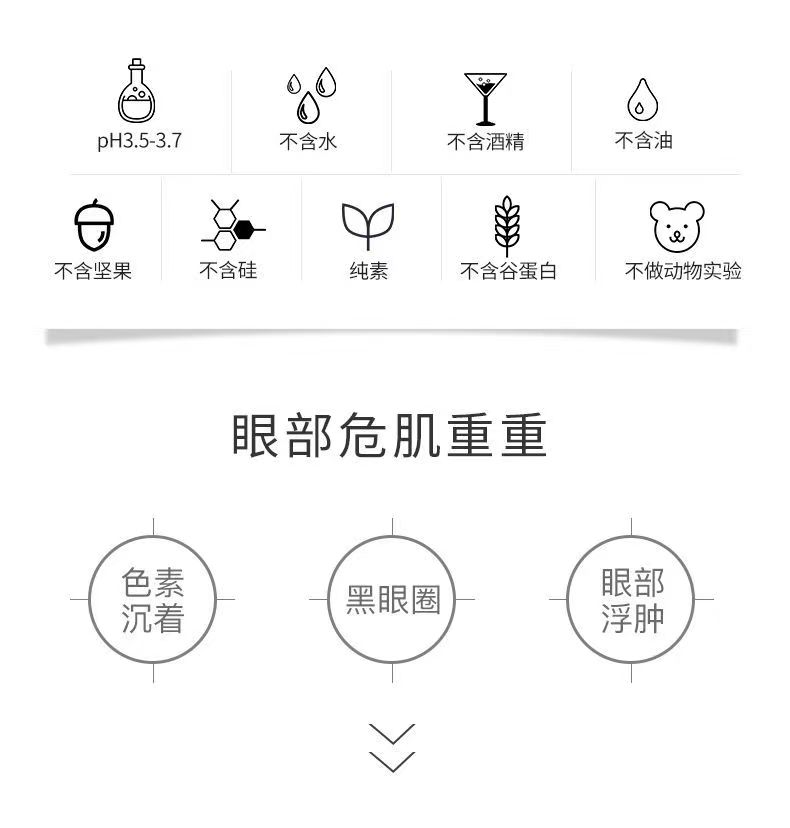 pH3.5-3.7

不含水

不含酒精

不含油

不含坚果

不含硅

纯素

不含谷蛋白

不做动物实验

眼部危肌重重

色素沉着

黑眼圈

眼部浮肿