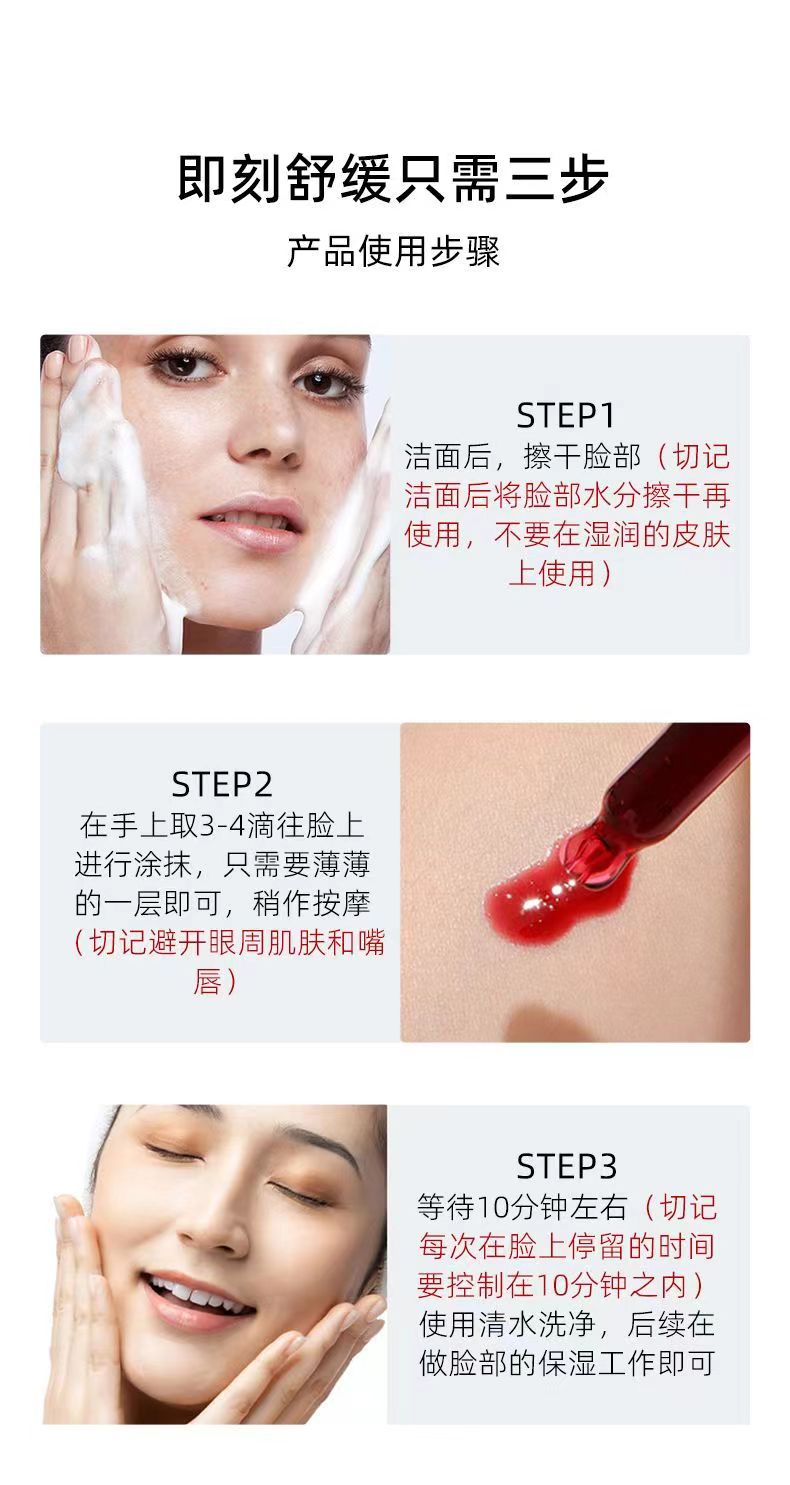 即刻舒缓只需三步

产品使用步骤

STEP1
洁面后，擦干脸部（切记洁面后将脸部水分擦干再使用，不要在湿润的皮肤上使用）

STEP2
在手上取3-4滴往脸上进行涂抹，只需要薄薄的一层即可，稍作按摩（切记避开眼周肌肤和嘴唇）

STEP3
等待10分钟左右（切记每次在脸上停留的时间要控制在10分钟之内）使用清水洗净，后续在做脸部的保湿工作即可