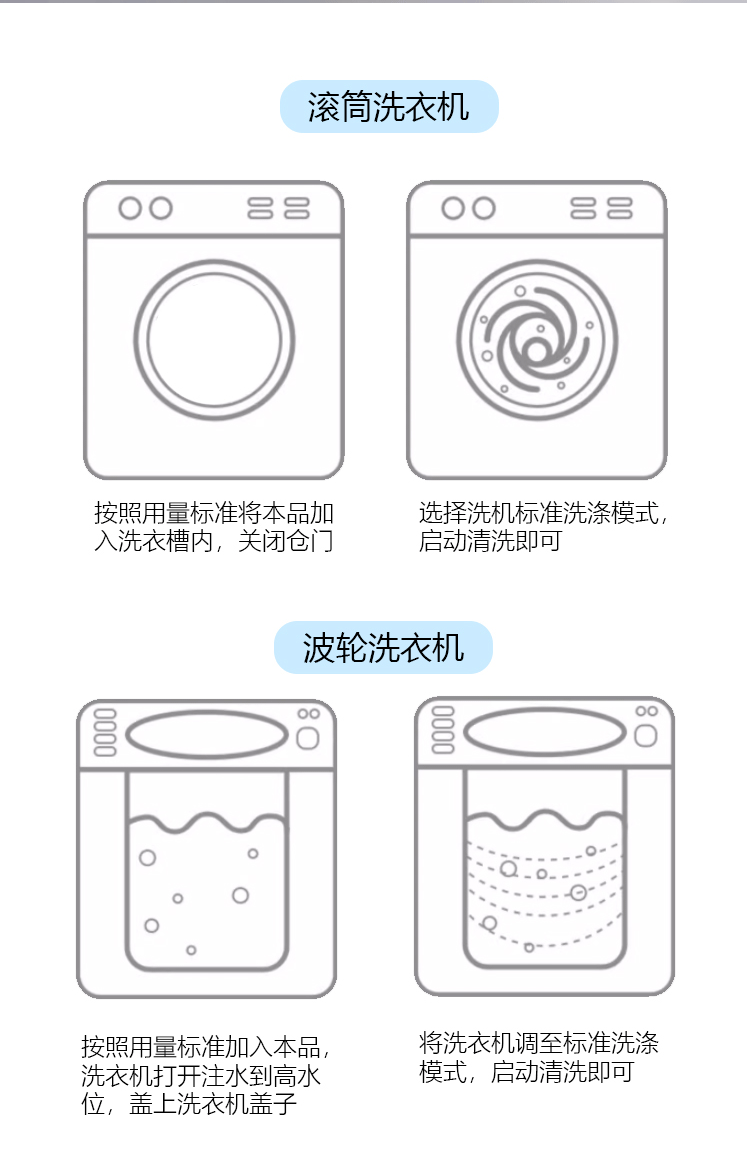 滚筒洗衣机

按照用量标准将本品加入洗衣槽内，关闭仓门

选择洗机标准洗涤模式，启动清洗即可

波轮洗衣机

按照用量标准加入本品，洗衣机打开注水到高水位，盖上洗衣机盖子

将洗衣机调至标准洗涤模式，启动清洗即可