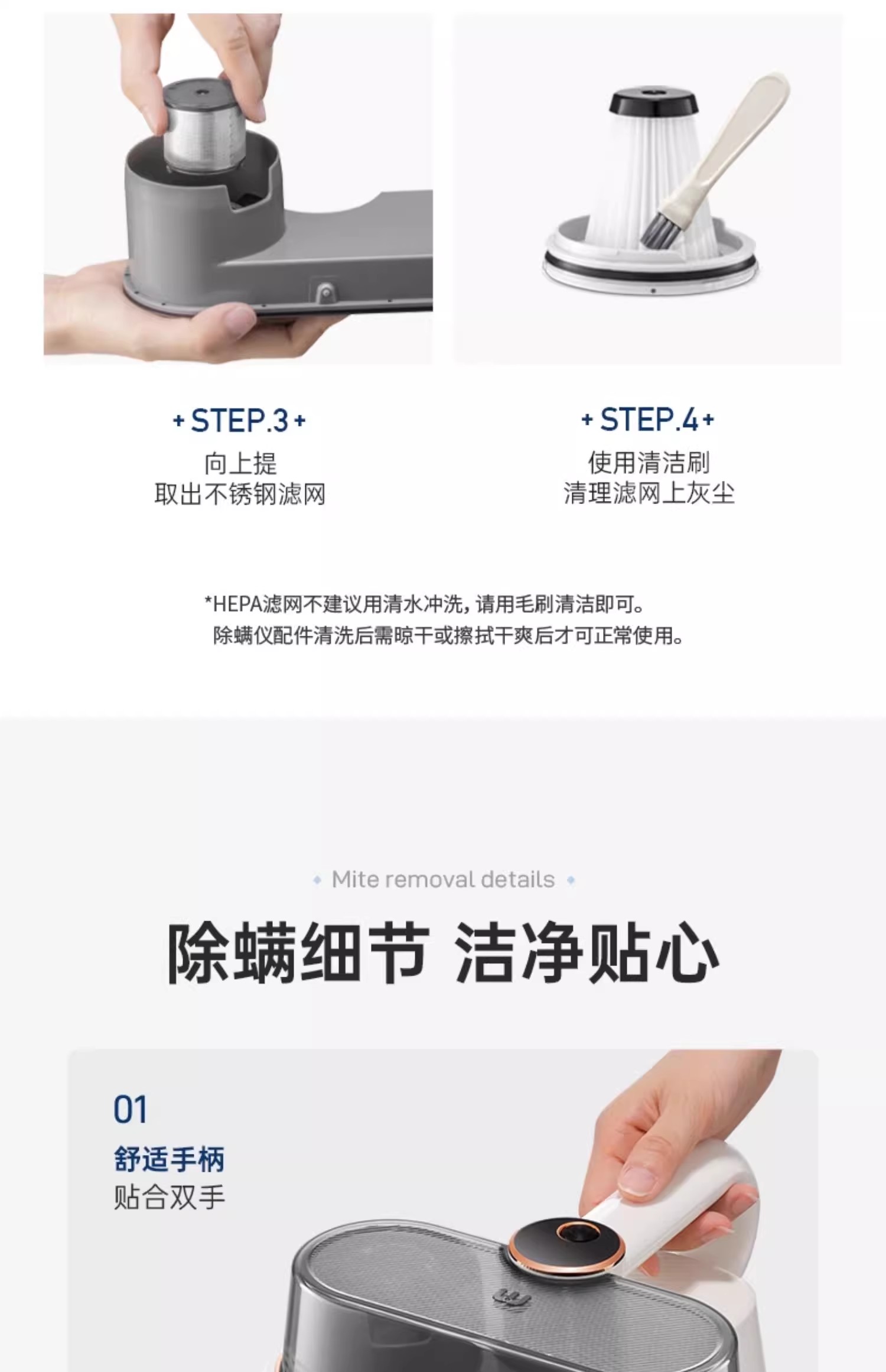 + STEP.3 +
向上提
取出不锈钢滤网

+ STEP.4 +
使用清洁刷
清理滤网上灰尘

*HEPA滤网不建议用清水冲洗，请用毛刷清洁即可。
除螨仪配件清洗后需晾干或擦拭干爽后才可正常使用。

Mite removal details

除螨细节 洁净贴心

01
舒适手柄
贴合双手