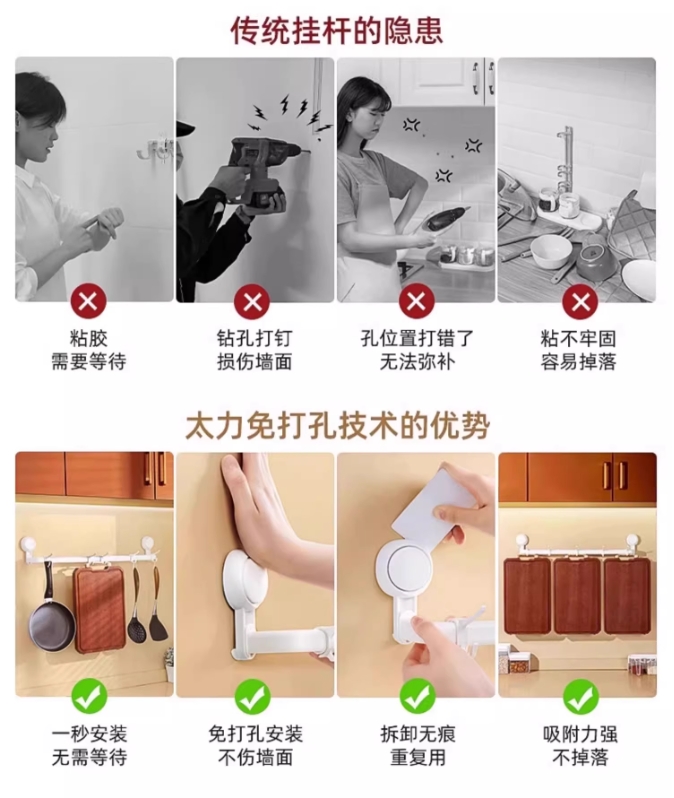 传统挂杆的隐患

粘胶
需要等待

钻孔打钉
损伤墙面

孔位置打错了
无法弥补

粘不牢固
容易掉落

太力免打孔技术的优势

一秒安装
无需等待

免打孔安装
不伤墙面

拆卸无痕
重复用

吸附力强
不掉落