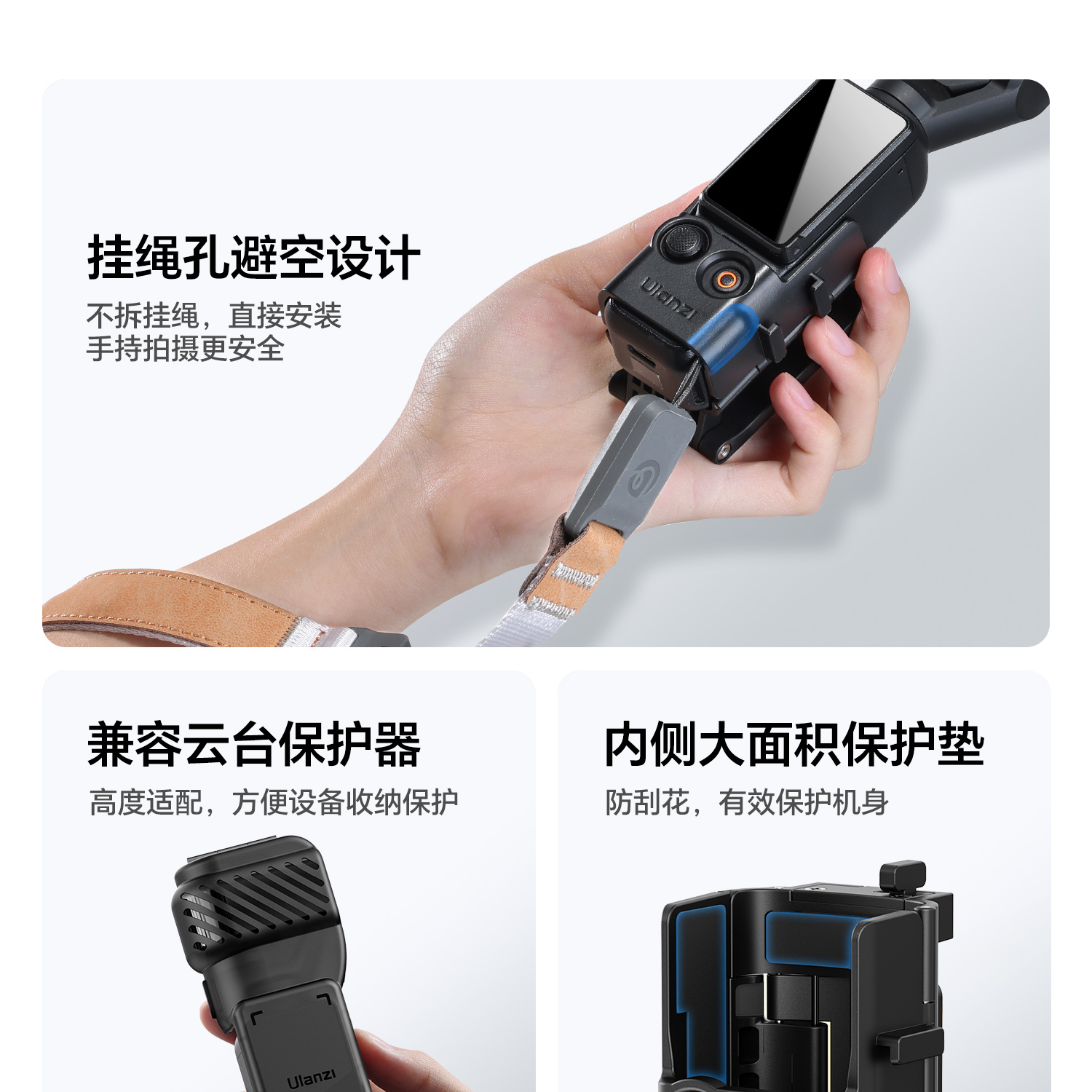 挂绳孔避空设计

不拆挂绳，直接安装
手持拍摄更安全

Ulanzi

兼容云台保护器

高度适配，方便设备收纳保护

Ulanzi

内侧大面积保护垫

防刮花，有效保护机身