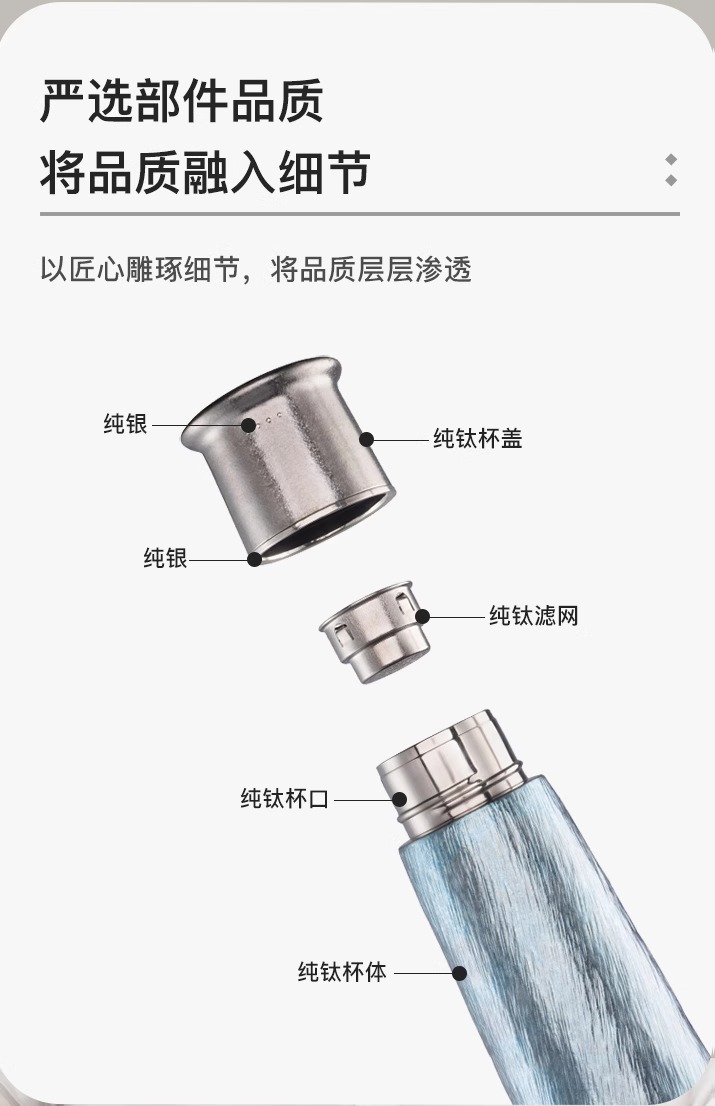 严选部件品质
将品质融入细节

以匠心雕琢细节，将品质层层渗透

纯银

纯钛杯盖

纯银

纯钛滤网

纯钛杯口

纯钛杯体