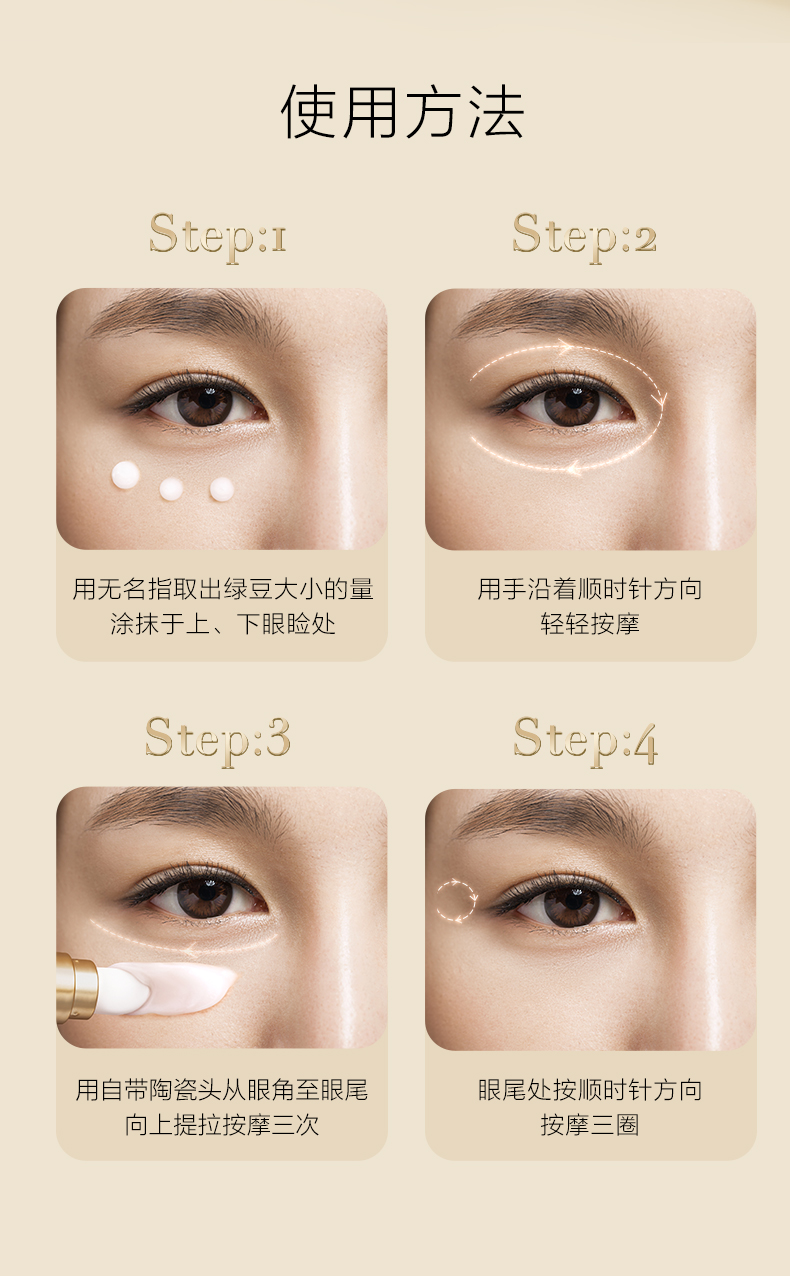 使用方法

Step:1

用无名指取出绿豆大小的量
涂抹于上、下眼睑处

Step:2

用手沿着顺时针方向
轻轻按摩

Step:3

用自带陶瓷头从眼角至眼尾
向上提拉按摩三次

Step:4

眼尾处按顺时针方向
按摩三圈