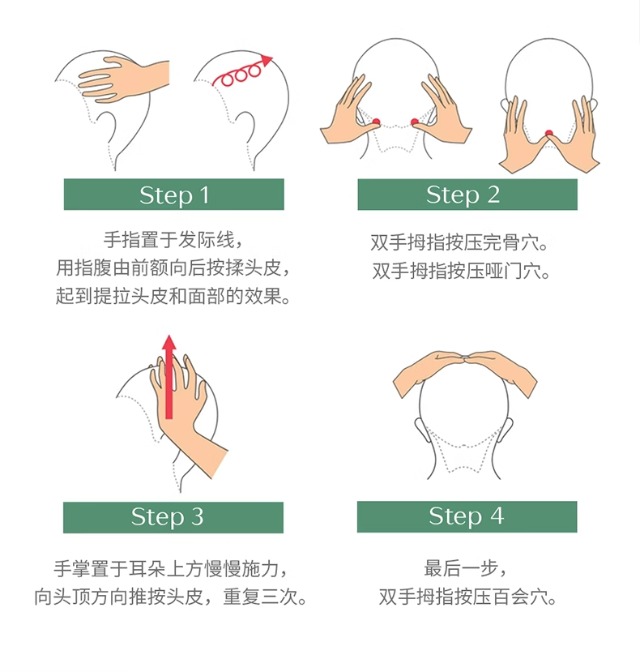 Step 1

手指置于发际线，
用指腹由前额向后按揉头皮，
起到提拉头皮和面部的效果。

Step 2

双手拇指按压完骨穴。
双手拇指按压哑门穴。

Step 3

手掌置于耳朵上方慢慢施力，
向头顶方向推按头皮，重复三次。

Step 4

最后一步，
双手拇指按压百会穴。