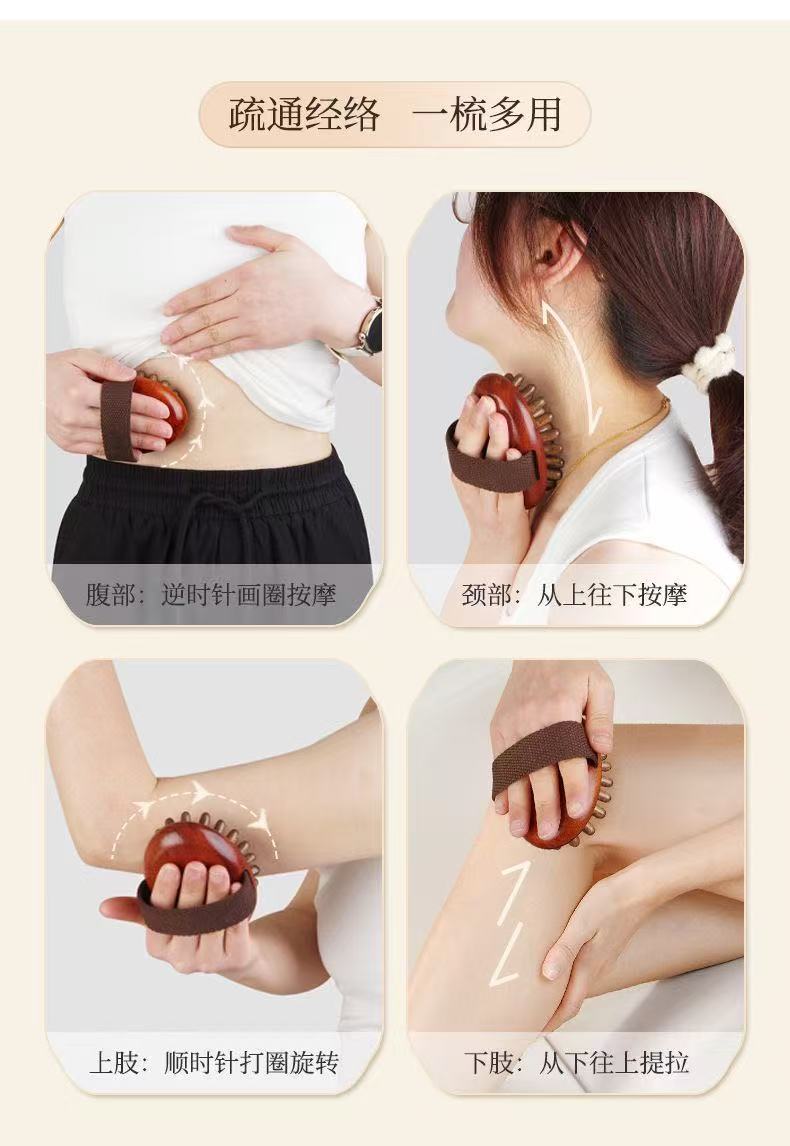 疏通经络　一梳多用

腹部：逆时针画圈按摩

颈部：从上往下按摩

上肢：顺时针打圈旋转

下肢：从下往上提拉