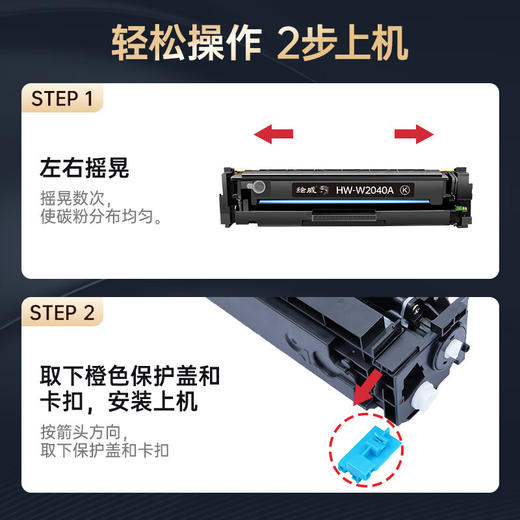 轻松操作 2步上机

STEP 1

左右摇晃

摇晃数次，
使碳粉分布均匀。

绘威 HW-W2040A K

STEP 2

取下橙色保护盖和卡扣，安装上机

按箭头方向，
取下保护盖和卡扣