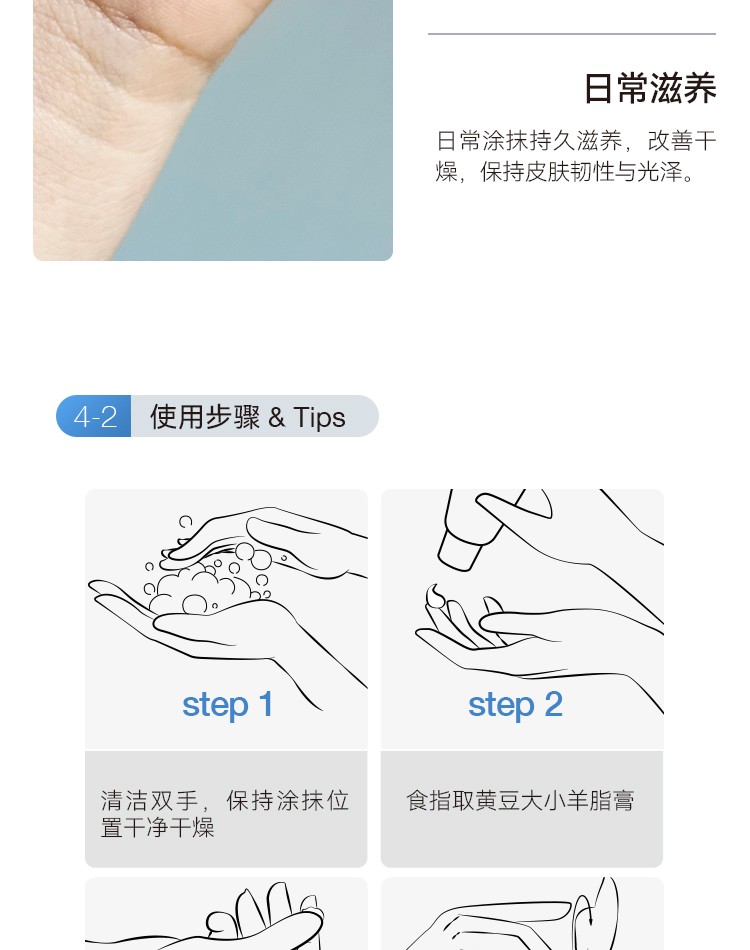 日常滋养

日常涂抹持久滋养，改善干燥，保持皮肤韧性与光泽。

4-2 使用步骤 & Tips

step 1

清洁双手，保持涂抹位置干净干燥

step 2

食指取黄豆大小羊脂膏