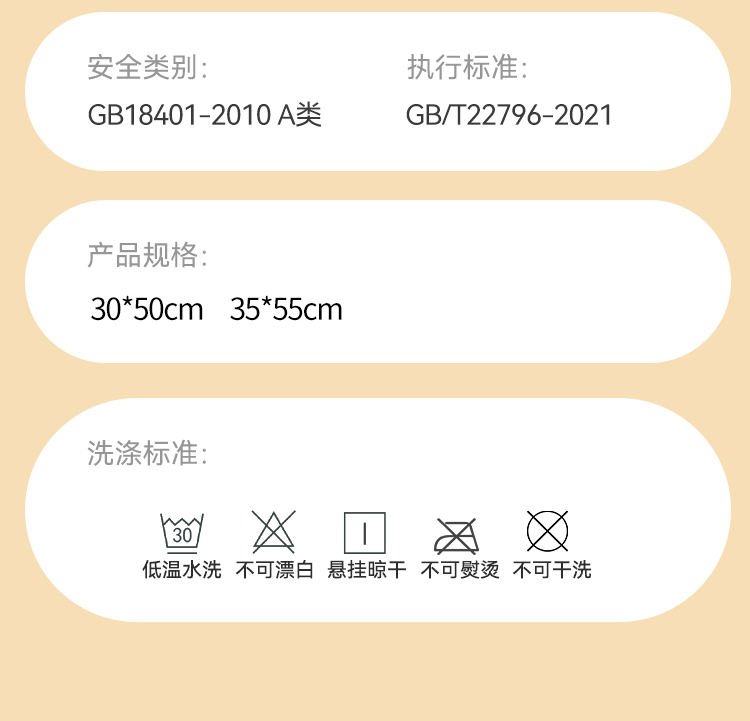 安全类别:
GB18401-2010 A类

执行标准:
GB/T22796-2021

产品规格:
30*50cm 35*55cm

洗涤标准:

30
低温水洗 不可漂白 悬挂晾干 不可熨烫 不可干洗