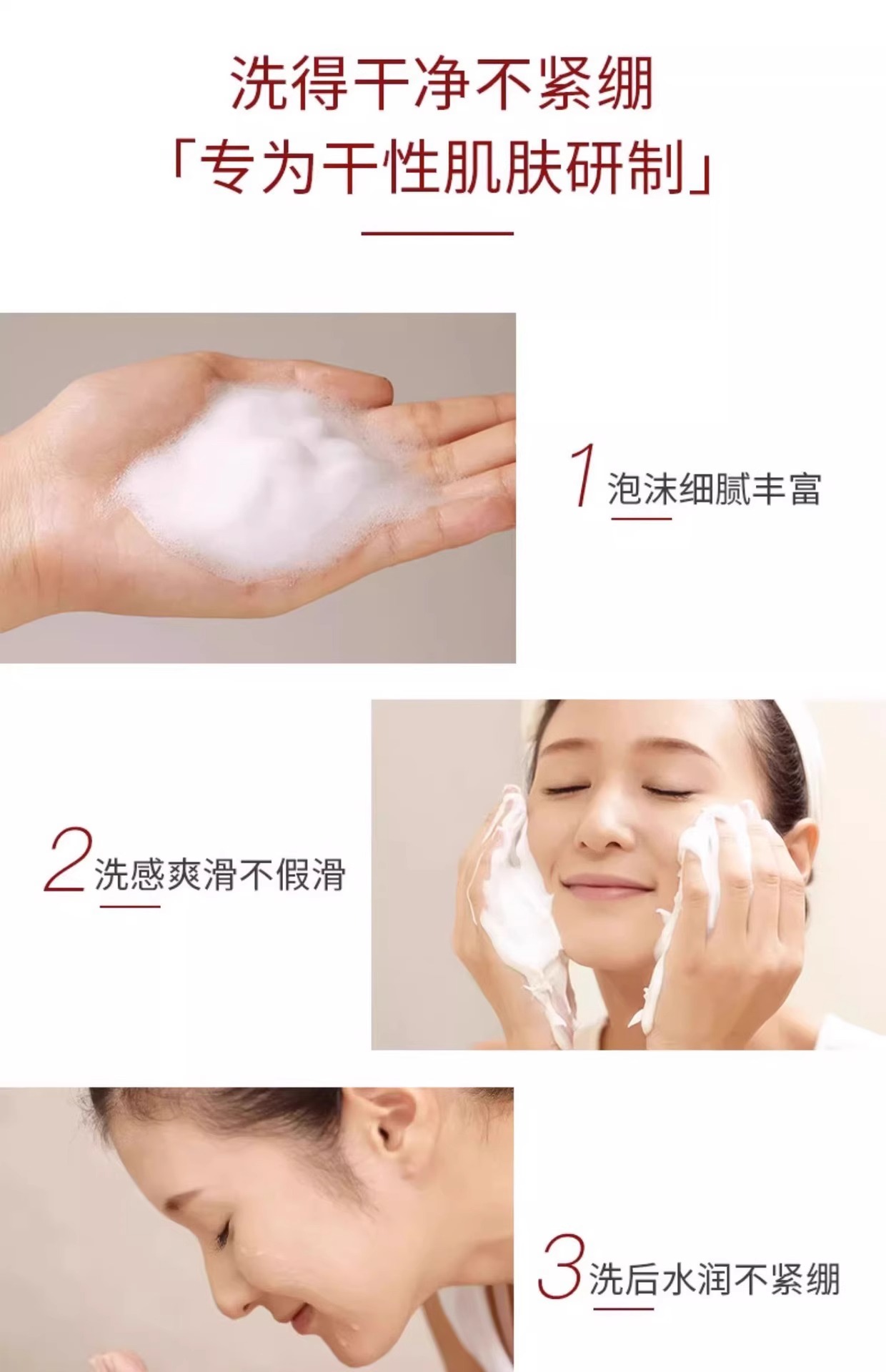 洗得干净不紧绷
「专为干性肌肤研制」

1 泡沫细腻丰富

2 洗感爽滑不假滑

3 洗后水润不紧绷