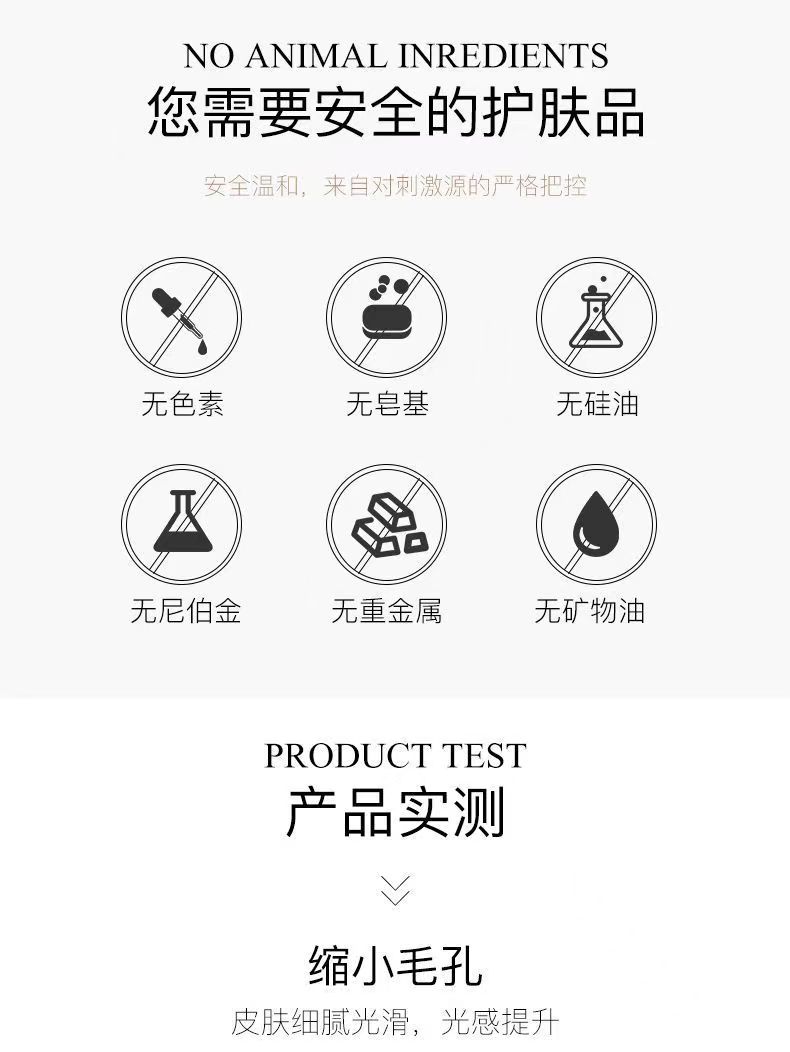 NO ANIMAL INREDIENTS
您需要安全的护肤品

安全温和，来自对刺激源的严格把控

无色素

无皂基

无硅油

无尼伯金

无重金属

无矿物油

PRODUCT TEST
产品实测

缩小毛孔

皮肤细腻光滑，光感提升