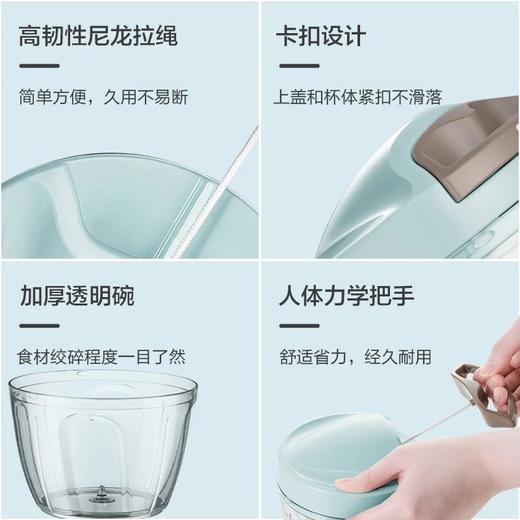 高韧性尼龙拉绳

简单方便，久用不易断

卡扣设计

上盖和杯体紧扣不滑落

加厚透明碗

食材绞碎程度一目了然

人体力学把手

舒适省力，经久耐用