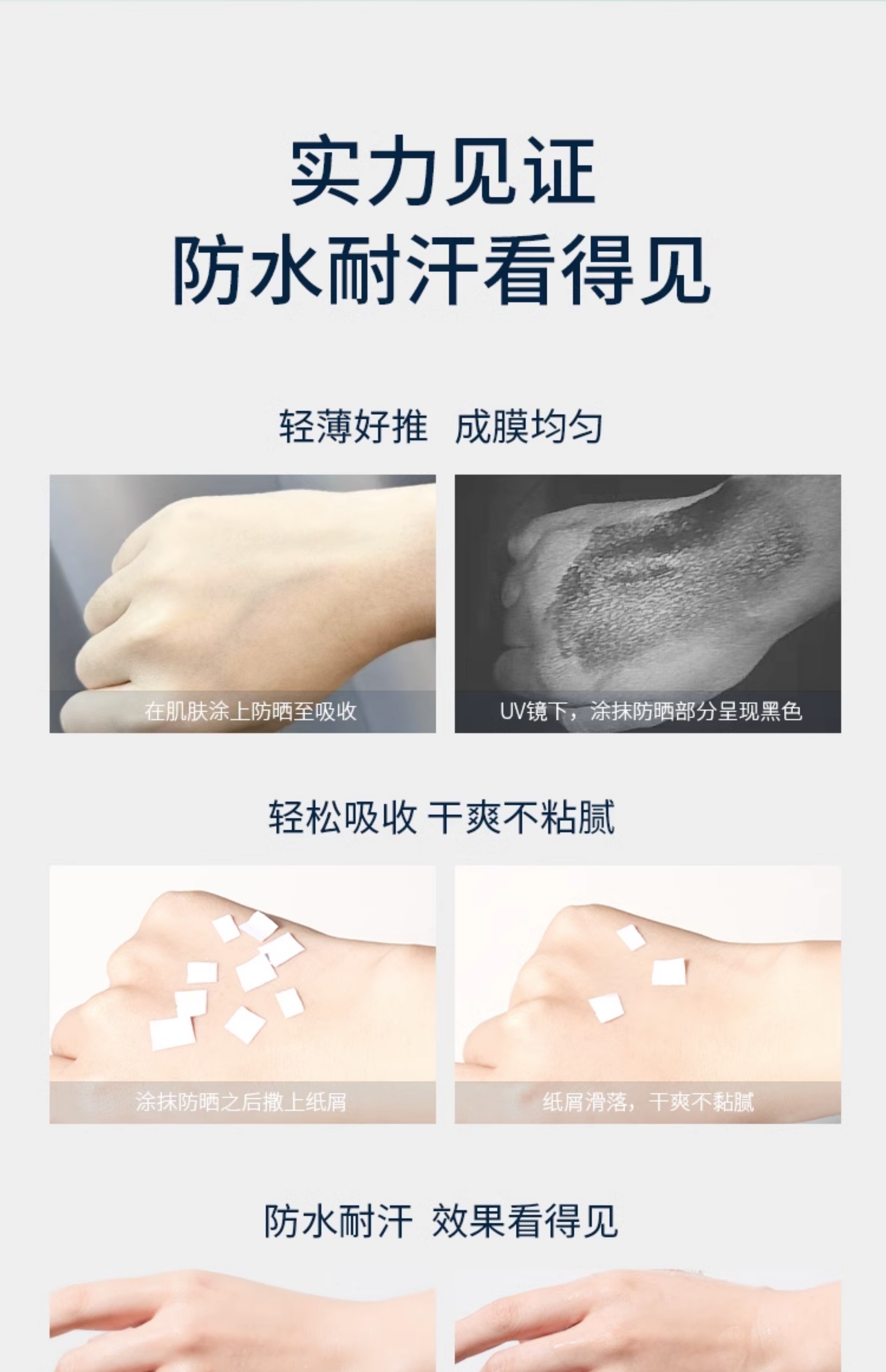 实力见证
防水耐汗看得见

轻薄好推 成膜均匀

在肌肤涂上防晒至吸收

UV镜下，涂抹防晒部分呈现黑色

轻松吸收 干爽不粘腻

涂抹防晒之后撒上纸屑

纸屑滑落，干爽不黏腻

防水耐汗 效果看得见