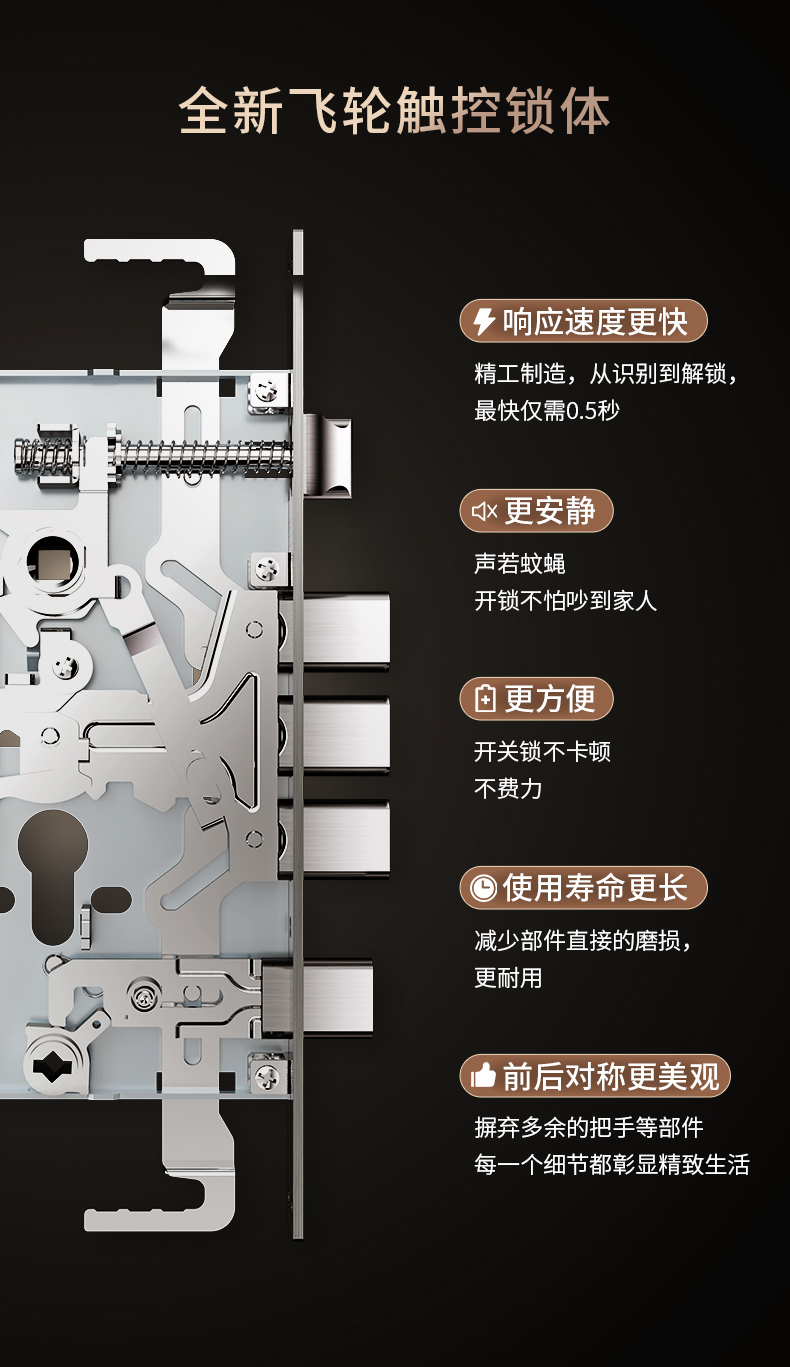 全新飞轮触控锁体

响应速度更快

精工制造，从识别到解锁，最快仅需0.5秒

更安静

声若蚊蝇
开锁不怕吵到家人

更方便

开关锁不卡顿
不费力

使用寿命更长

减少部件直接的磨损，更耐用

前后对称更美观

摒弃多余的把手等部件
每一个细节都彰显精致生活