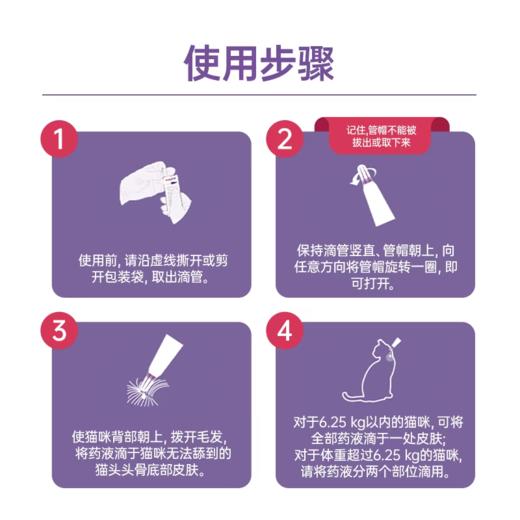 使用步骤

1

使用前，请沿虚线撕开或剪开包装袋，取出滴管。

2

记住，管帽不能被拔出或取下来

保持滴管竖直、管帽朝上，向任意方向将管帽旋转一圈，即可打开。

3

使猫咪背部朝上，拨开毛发，将药液滴于猫咪无法舔到的猫头头骨底部皮肤。

4

对于6.25 kg以内的猫咪，可将全部药液滴于一处皮肤；对于体重超过6.25 kg的猫咪，请将药液分两个部位滴用。