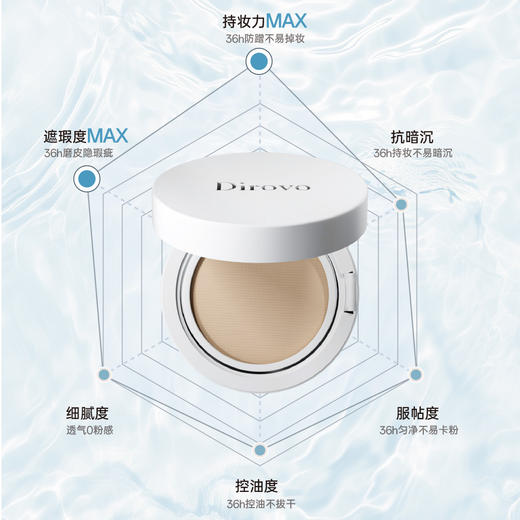 持妆力MAX
36h防蹭不易掉妆

遮瑕度MAX
36h磨皮隐瑕疵

抗暗沉
36h持妆不易暗沉

Dirovo

细腻度
透气0粉感

服帖度
36h匀净不易卡粉

控油度
36h控油不拔干