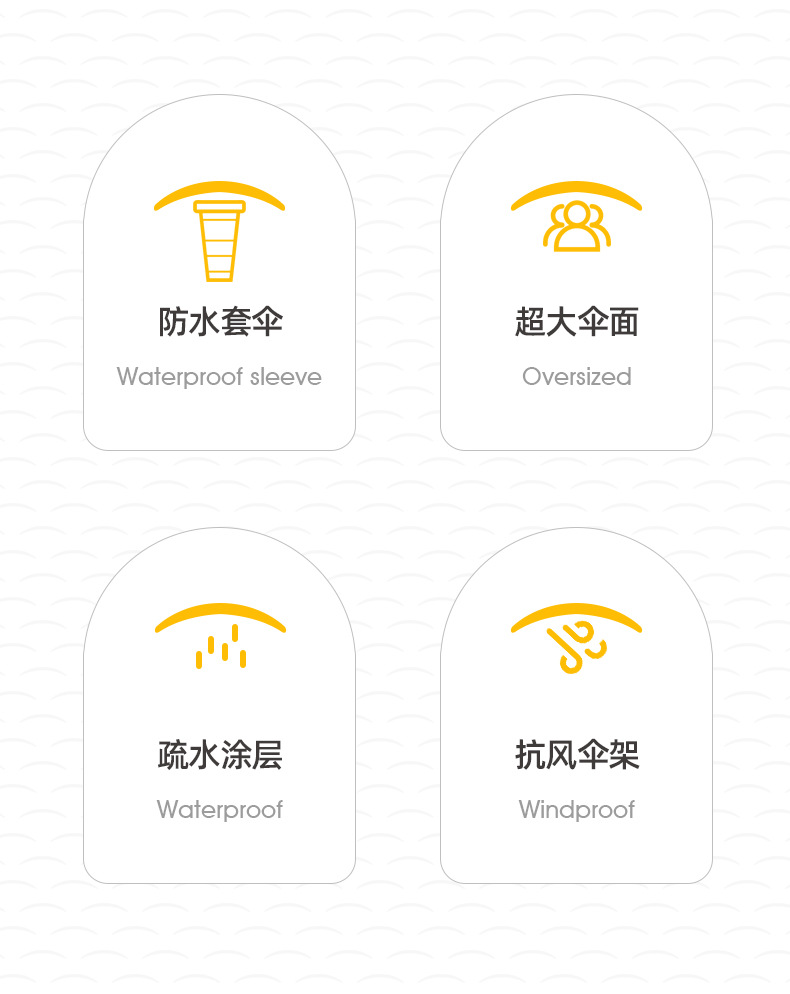 防水套伞
Waterproof sleeve

超大伞面
Oversized

疏水涂层
Waterproof

抗风伞架
Windproof